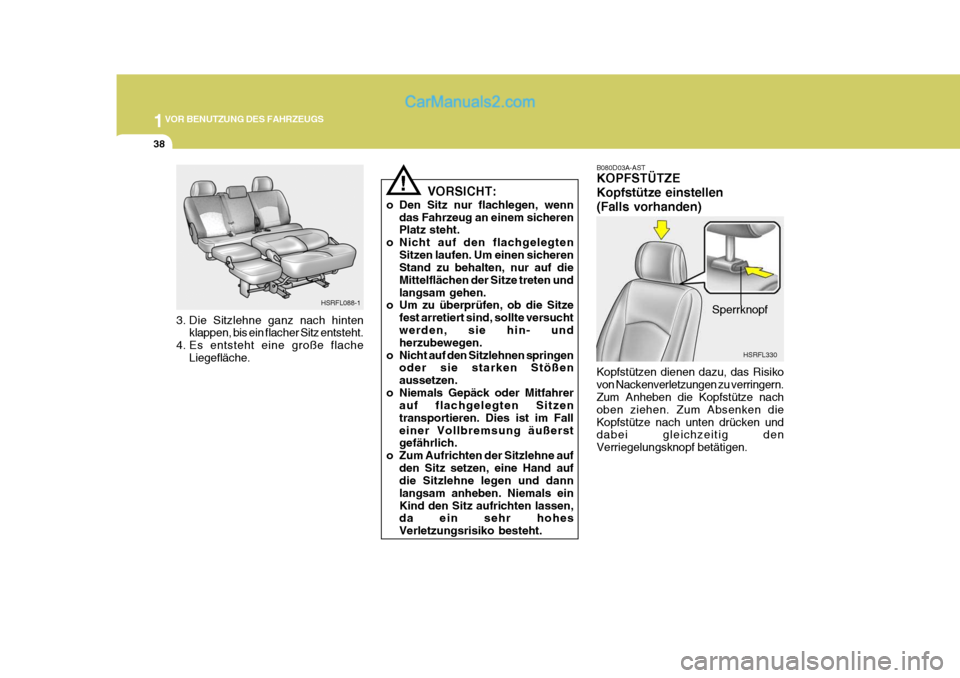 1 VOR BENUTZUNG DES FAHRZEUGS

CarManuals2.com

38

HSRFL088-1

3. Die Sitzlehne ganz nach hinten klappen, bis ein flacher Sitz entsteht.
4. Es entsteht eine große flache Liegefläche.

!

VORSICHT:

o Den Sitz nur flachlegen, wenn das Fahrzeug an einem sicheren Platz steht.
o Nicht auf den flachgelegten Sitzen laufen. Um einen sicheren Stand zu behalten, nur auf die Mittelflächen der Sitze treten und langsam gehen.
o Um zu überprüfen, ob die Sitze fest arretiert sind, sollte versucht werden, sie hin- und herzubewegen.
o Nicht auf den Sitzlehnen springen oder sie starken Stößen aussetzen.
o Niemals Gepäck oder Mitfahrer auf flachgelegten Sitzen transportieren. Dies ist im Fall einer Vollbremsung äußerst gefährlich.
o Zum Aufrichten der Sitzlehne auf den Sitz setzen, eine Hand auf die Sitzlehne legen und dann langsam anheben. Niemals ein Kind den Sitz aufrichten lassen, da ein sehr hohes Verletzungsrisiko besteht.

B080D03A-AST

KOPFSTÜTZE

Kopfstütze einstellen (Falls vorhanden)

Sperrknopf

HSRFL330

Kopfstützen dienen dazu, das Risiko von Nackenverletzungen zu verringern. Zum Anheben die Kopfstütze nach oben ziehen. Zum Absenken die Kopfstütze nach unten drücken und dabei gleichzeitig den Verriegelungsknopf betätigen.

carmanualsonline.info