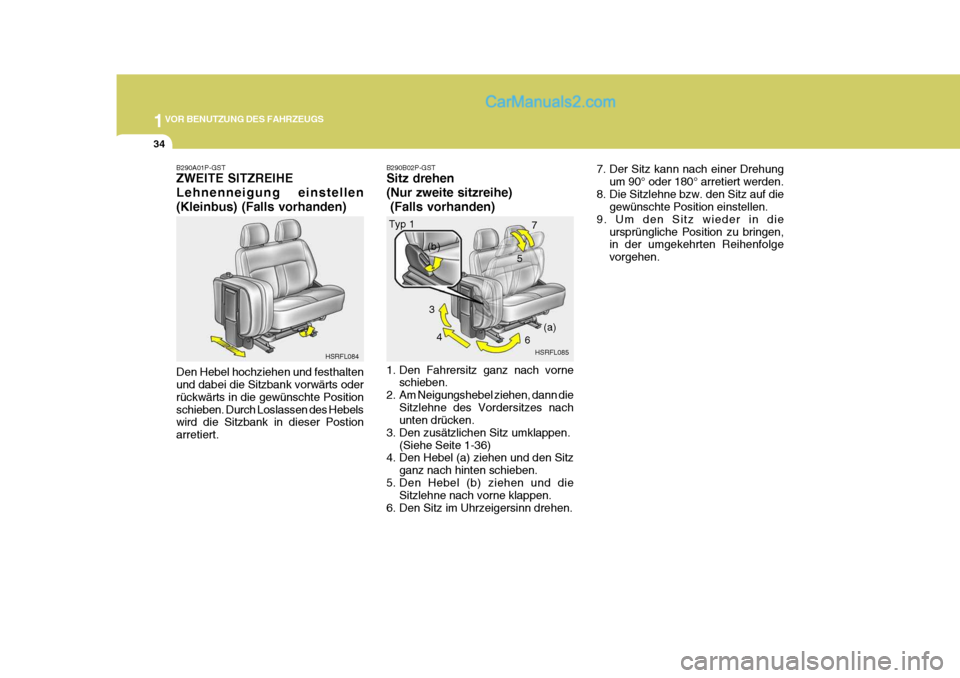 1 VOR BENUTZUNG DES FAHRZEUGS

CarManuals2.com

34

B290A01P-GST
ZWEITE SITZREIHE Lehnenneigung einstellen (Kleinbus) (Falls vorhanden)

HSRFL084

Den Hebel hochziehen und festhalten und dabei die Sitzbank vorwärts oder rückwärts in die gewünschte Position schieben. Durch Loslassen des Hebels wird die Sitzbank in dieser Postion arretiert.

B290B02P-GST
Sitz drehen (Nur zweite sitzreihe) (Falls vorhanden)

Typ 1

(b)

7

5

3

4

6

(a)

HSRFL085

1. Den Fahrersitz ganz nach vorne schieben.
2. Am Neigungshebel ziehen, dann die Sitzlehne des Vordersitzes nach unten drücken.
3. Den zusätzlichen Sitz umklappen. (Siehe Seite 1-36)
4. Den Hebel (a) ziehen und den Sitz ganz nach hinten schieben.
5. Den Hebel (b) ziehen und die Sitzlehne nach vorne klappen.
6. Den Sitz im Uhrzeigersinn drehen.

7. Der Sitz kann nach einer Drehung um 90° oder 180° arretiert werden.
8. Die Sitzlehne bzw. den Sitz auf die gewünschte Position einstellen.
9. Um den Sitz wieder in die ursprüngliche Position zu bringen, in der umgekehrten Reihenfolge vorgehen.

carmanualsonline.info