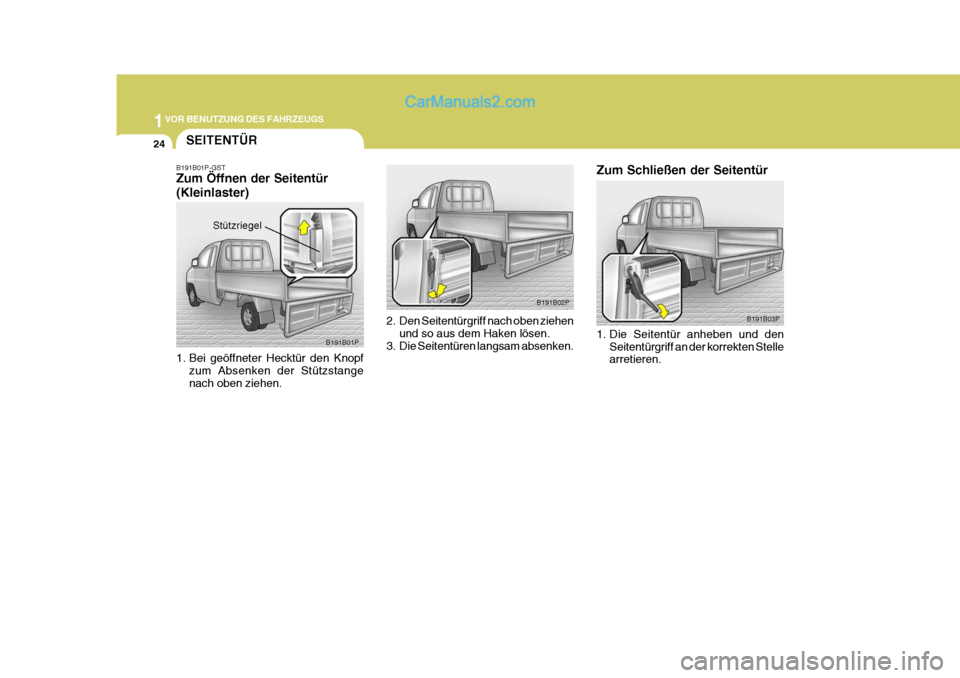 1 VOR BENUTZUNG DES FAHRZEUGS

CarManuals2.com

24

SEITENTÜR

B191B01P-GST
Zum Öffnen der Seitentür (Kleinlaster)

Stützriegel

B191B01P

1. Bei geöffneter Hecktür den Knopf zum Absenken der Stützstange nach oben ziehen.

B191B02P

2. Den Seitentürgriff nach oben ziehen und so aus dem Haken lösen.
3. Die Seitentüren langsam absenken.

Zum Schließen der Seitentür

B191B03P

1. Die Seitentür anheben und den Seitentürgriff an der korrekten Stelle arretieren.

carmanualsonline.info