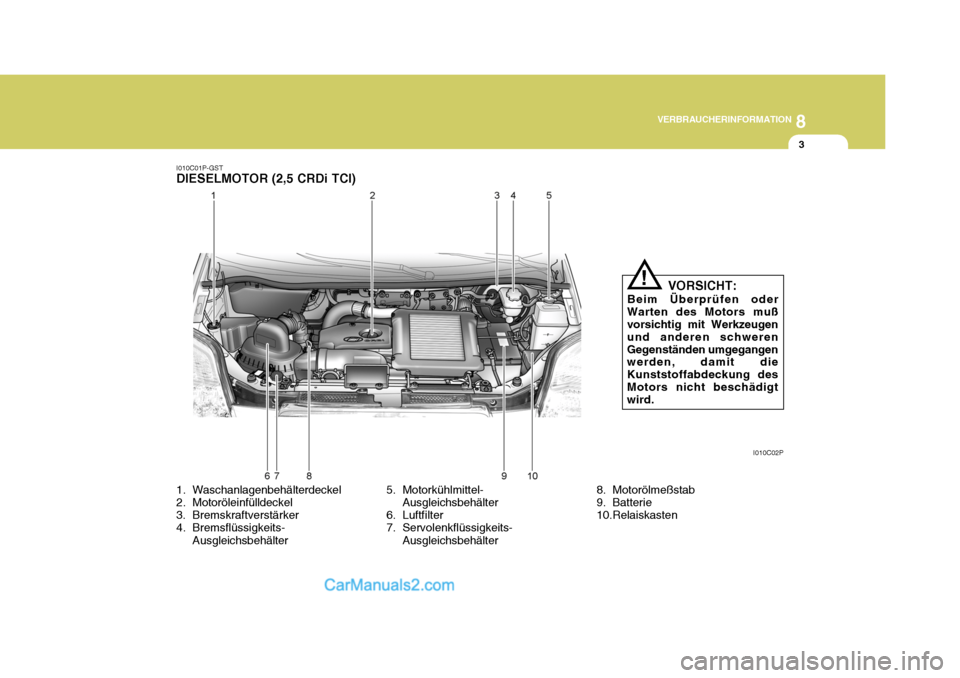 VERBRAUCHERINFORMATION 8

3

I010C01P-GST
DIESELMOTOR (2,5 CRDi TCI)

1 2 3 4 5

6 7 8 9 10

!
VORSICHT:
Beim Überprüfen oder Warten des Motors muß vorsichtig mit Werkzeugen und anderen schweren Gegenständen umgegangen werden, damit die Kunststoffabdeckung des Motors nicht beschädigt wird.

I010C02P

1. Waschanlagenbehälterdeckel
2. Motoröleinfülldeckel
3. Bremskraftverstärker
4. Bremsflüssigkeits-Ausgleichsbehälter

5. Motorkühlmittel-Ausgleichsbehälter
6. Luftfilter
7. Servolenkflüssigkeits-Ausgleichsbehälter

8. Motorölmeßstab
9. Batterie
10.Relaiskasten

CarManuals2.com

carmanualsonline.info