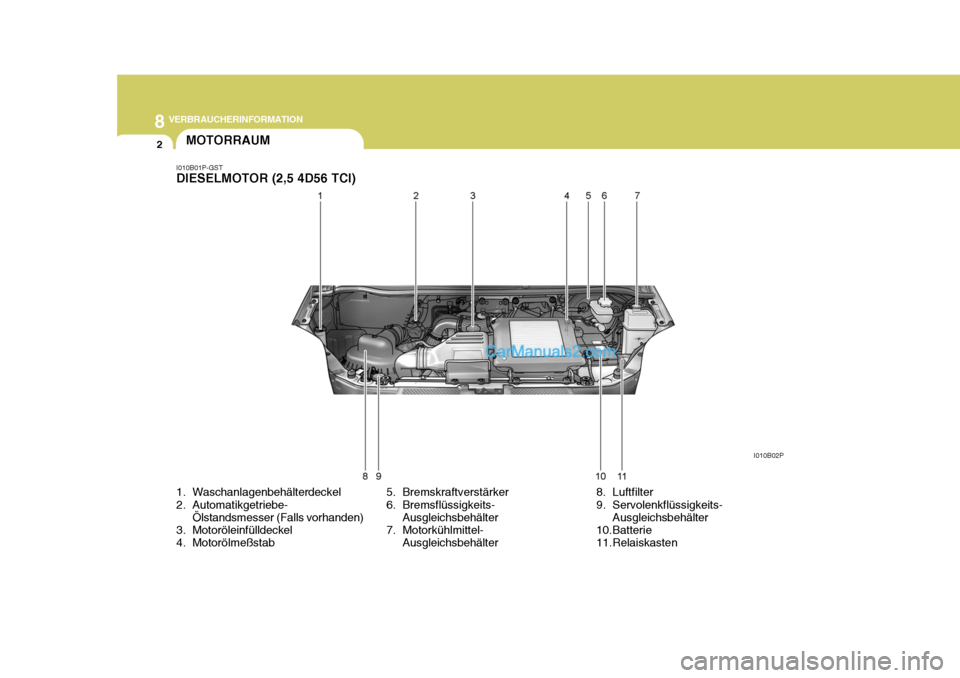 8 VERBRAUCHERINFORMATION

2

MOTORRAUM

I010B01P-GST
DIESELMOTOR (2,5 4D56 TCI)

1 2 3 4 5 6 7

CarManuals2.com

8 9 10 11

I010B02P

1. Waschanlagenbehälterdeckel
2. Automatikgetriebe-Ölstandsmesser (Falls vorhanden)
3. Motoröleinfülldeckel
4. Motorölmeßstab

5. Bremskraftverstärker
6. Bremsflüssigkeits-Ausgleichsbehälter
7. Motorkühlmittel-Ausgleichsbehälter

8. Luftfilter
9. Servolenkflüssigkeits-Ausgleichsbehälter
10. Batterie
11. Relaiskasten

carmanualsonline.info