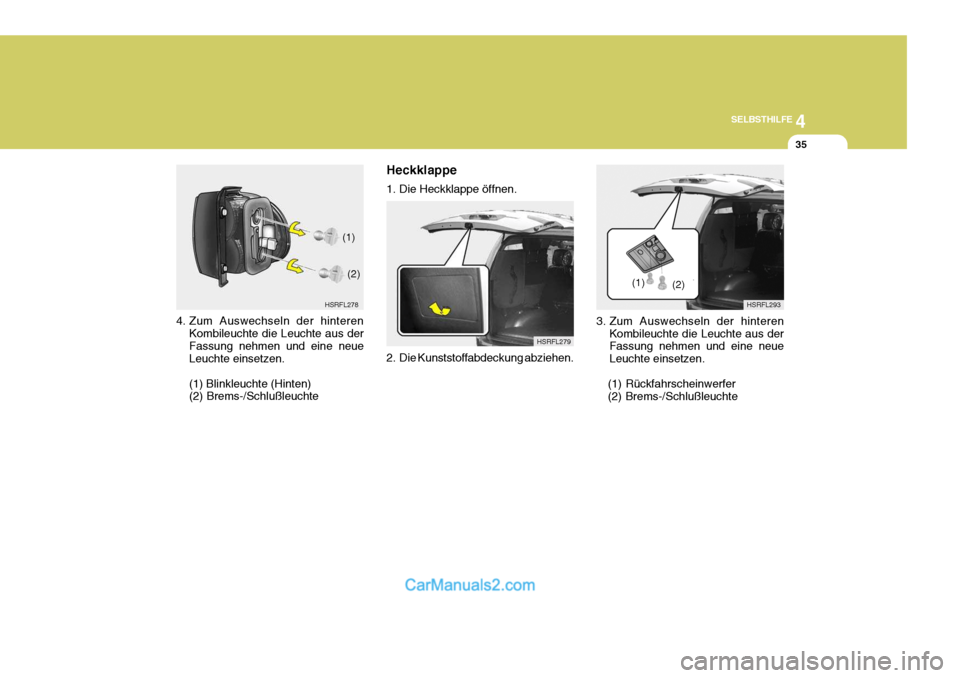 SELBSTHILFE 4

35

(1)

(2)

HSRFL278

4. Zum Auswechseln der hinteren Kombileuchte die Leuchte aus der Fassung nehmen und eine neue Leuchte einsetzen.

(1) Blinkleuchte (Hinten)
(2) Brems-/Schlußleuchte

Heckklappe

1. Die Heckklappe öffnen.

HSRFL279

2. Die Kunststoffabdeckung abziehen.

(1)

(2)

HSRFL293

3. Zum Auswechseln der hinteren Kombileuchte die Leuchte aus der Fassung nehmen und eine neue Leuchte einsetzen.

(1) Rückfahrscheinwerfer
(2) Brems-/Schlußleuchte

CarManuals2.com

carmanualsonline.info