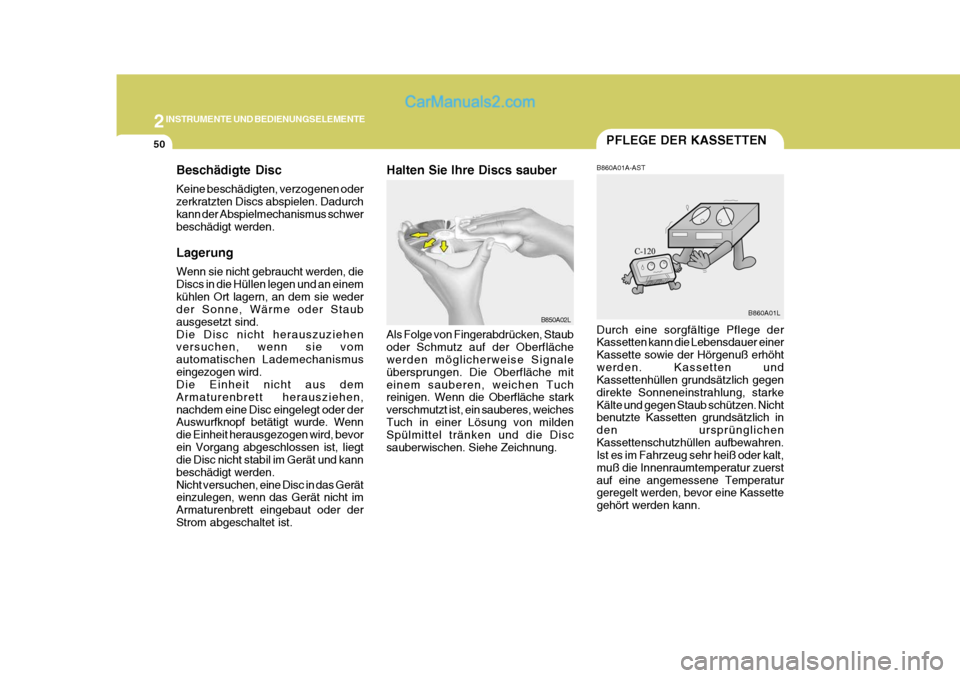 2 INSTRUMENTE UND BEDIENUNGSELEMENTE

CarManuals2.com

50

Beschädigte Disc

Keine beschädigten, verzogenen oder zerkratzten Discs abspielen. Dadurch kann der Abspielmechanismus schwer beschädigt werden.

Lagerung

Wenn sie nicht gebraucht werden, die Discs in die Hüllen legen und an einem kühlen Ort lagern, an dem sie weder der Sonne, Wärme oder Staub ausgesetzt sind.
Die Disc nicht herauszuziehen versuchen, wenn sie vom automatischen Lademechanismus eingezogen wird.
Die Einheit nicht aus dem Armaturenbrett herausziehen, nachdem eine Disc eingelegt oder der Auswurfknopf betätigt wurde. Wenn die Einheit herausgezogen wird, bevor ein Vorgang abgeschlossen ist, liegt die Disc nicht stabil im Gerät und kann beschädigt werden.
Nicht versuchen, eine Disc in das Gerät einzulegen, wenn das Gerät nicht im Armaturenbrett eingebaut oder der Strom abgeschaltet ist.

Halten Sie Ihre Discs sauber

B850A02L

Als Folge von Fingerabdrücken, Staub oder Schmutz auf der Oberfläche werden möglicherweise Signale übersprungen. Die Oberfläche mit einem sauberen, weichen Tuch reinigen. Wenn die Oberfläche stark verschmutzt ist, ein sauberes, weiches Tuch in einer Lösung von milden Spülmittel tränken und die Disc sauberwischen. Siehe Zeichnung.

PFLEGE DER KASSETTEN

B860A01A-AST

C-120

B860A01L

Durch eine sorgfältige Pflege der Kassetten kann die Lebensdauer einer Kassette sowie der Hörgenuß erhöht werden. Kassetten und Kassettenhüllen grundsätzlich gegen direkte Sonneneinstrahlung, starke Kälte und gegen Staub schützen. Nicht benutzte Kassetten grundsätzlich in den ursprünglichen Kassettenschutzhüllen aufbewahren. Ist es im Fahrzeug sehr heiß oder kalt, muß die Innenraumtemperatur zuerst auf eine angemessene Temperatur geregelt werden, bevor eine Kassette gehört werden kann.

carmanualsonline.info