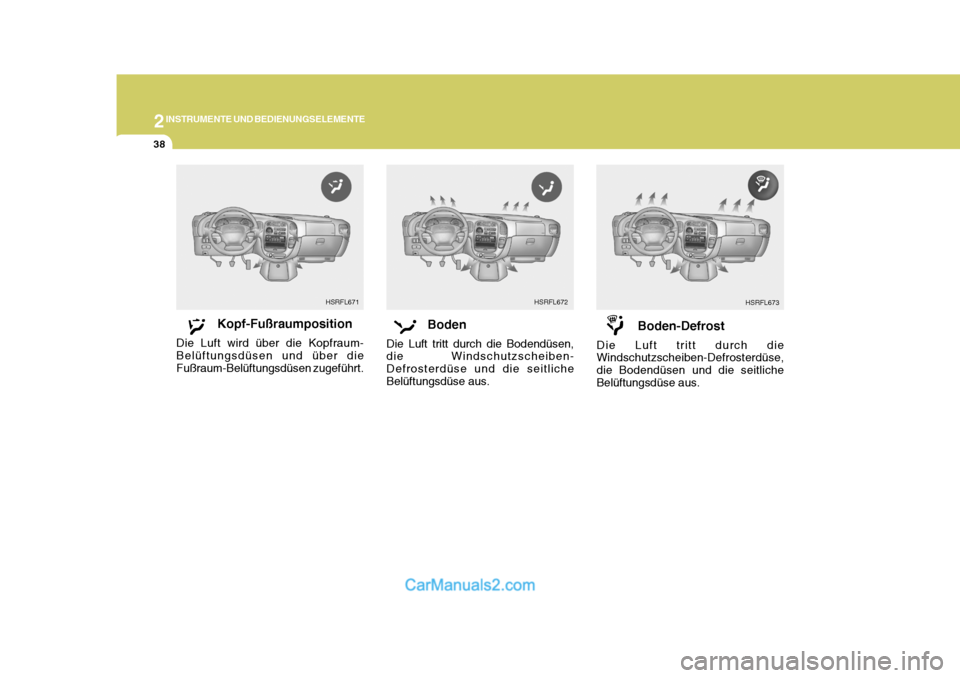 2 INSTRUMENTE UND BEDIENUNGSELEMENTE

38

HSRFL671

Kopf-Fußraumposition

Die Luft wird über die Kopfraum-Belüftungsdüsen und über die Fußraum-Belüftungsdüsen zugeführt.

HSRFL672

Boden

Die Luft tritt durch die Bodendüsen, die Windschutzscheiben-Defrosterdüse und die seitliche Belüftungsdüse aus.

HSRFL673

Boden-Defrost

Die Luft tritt durch die Windschutzscheiben-Defrosterdüse, die Bodendüsen und die seitliche Belüftungsdüse aus.

CarManuals2.com

carmanualsonline.info