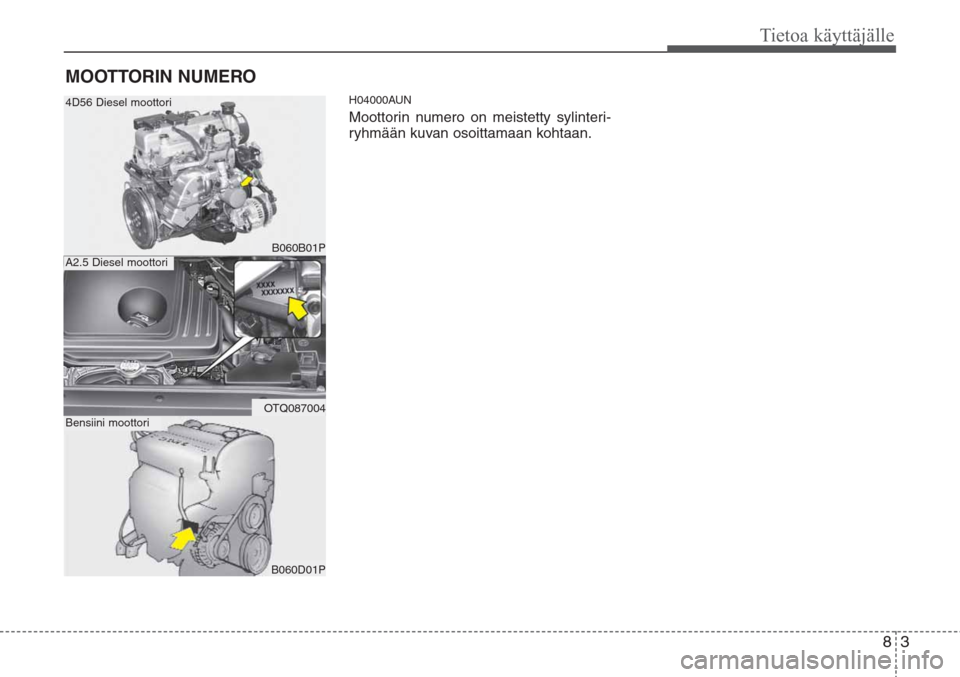 Tietoa käyttäjälle

MOOTTORIN NUMERO

4D56 Diesel moottori

B060B01P

A2.5 Diesel moottori

XXXX
XXXXXXX

OTQ087004

Bensiini moottori

B060D01P

H04000AUN

Moottorin numero on meistetty sylinteriryhmään kuvan osoittamaan kohtaan.

8 3

carmanualsonline.info