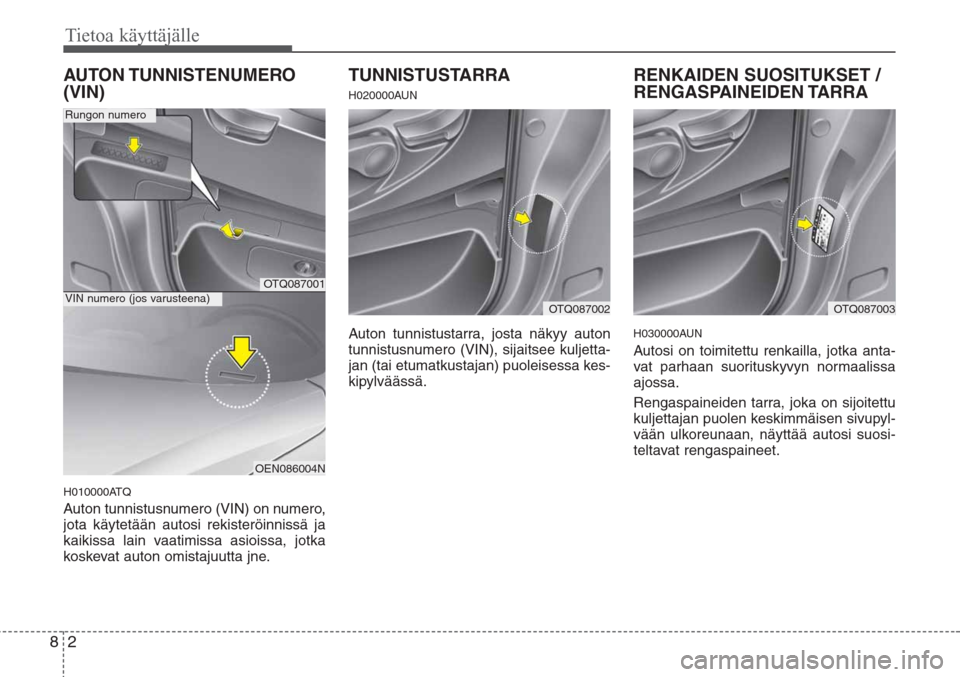 Tietoa käyttäjälle

AUTON TUNNISTENUMERO (VIN)

Rungon numero

OTQ087001

VIN numero (jos varusteena)

OEN086004N

H010000ATQ

Auton tunnistusnumero (VIN) on numero, jota käytetään autosi rekisteröinnissä ja kaikissa lain vaatimissa asioissa, jotka koskevat auton omistajuutta jne.

TUNNISTUSTARRA

H020000AUN

OTQ087002

Auton tunnistustarra, josta näkyy auton tunnistusnumero (VIN), sijaitsee kuljettajan (tai etumatkustajan) puoleisessa keskipylväässä.

RENKAIDEN SUOSITUKSET / RENGASPAINEIDEN TARRA

OTQ087003

H030000AUN

Autosi on toimitettu renkailla, jotka antavat parhaan suorituskyvyn normaalissa ajossa.

Rengaspaineiden tarra, joka on sijoitettu kuljettajan puolen keskimmäisen sivupylvään ulkoreunaan, näyttää autosi suositeltavat rengaspaineet.

8 2

carmanualsonline.info