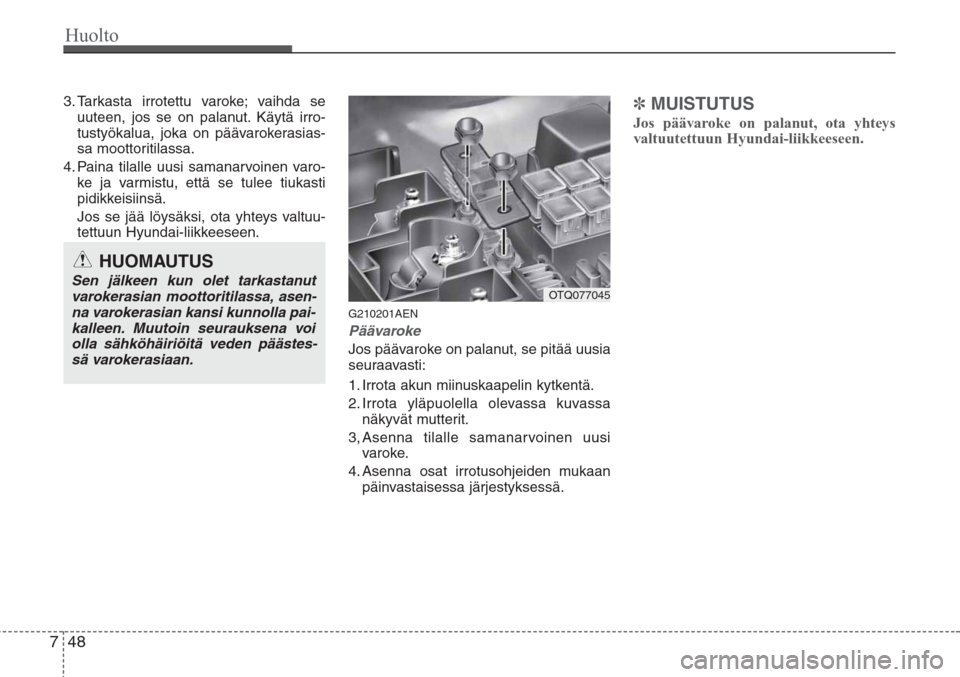 Huolto

3. Tarkasta irrotettu varoke; vaihda se uuteen, jos se on palanut. Käytä irrotustyökalua, joka on päävarokerasiassa moottoritilassa.

4. Paina tilalle uusi samanarvoinen varoke ja varmistu, että se tulee tiukasti pidikkeisiinsä.

Jos se jää löysäksi, ota yhteys valtuutettuun Hyundai-liikkeeseen.

HUOMAUTUS

Sen jälkeen kun olet tarkastanut varokerasian moottoritilassa, asenna varokerasian kansi kunnolla paikalleen. Muutoin seurauksena voi olla sähköhäiriöitä veden päästessä varokerasiaan.

OTQ077045

G210201AEN

Päävaroke

Jos päävaroke on palanut, se pitää uusia seuraavasti:

1. Irrota akun miinuskaapelin kytkentä.

2. Irrota yläpuolella olevassa kuvassa näkyvät mutterit.

3, Asenna tilalle samanarvoinen uusi varoke.

4. Asenna osat irrotusohjeiden mukaan päinvastaisessa järjestyksessä.

✽ MUISTUTUS

Jos päävaroke on palanut, ota yhteys valtuutettuun Hyundai-liikkeeseen.

7 48

carmanualsonline.info