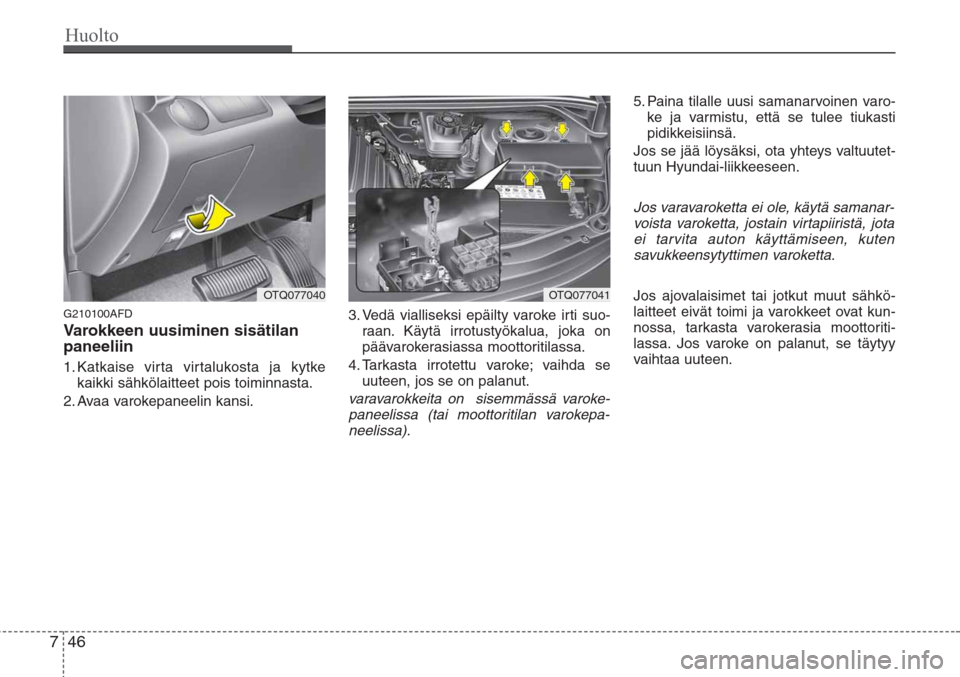 Huolto

OTQ077040

G210100AFD

Varokkeen uusiminen sisätilan paneeliin

1. Katkaise virta virtalukosta ja kytke kaikki sähkölaitteet pois toiminnasta.

2. Avaa varokepaneelin kansi.

OTQ077041

3. Vedä vialliseksi epäilty varoke irti suoraan. Käytä irrotustyökalua, joka on päävarokerasiassa moottoritilassa.

4. Tarkasta irrotettu varoke; vaihda se uuteen, jos se on palanut.

varavarokkeita on sisemmässä varokepaneelissa (tai moottoritilan varokepaneelissa).

5. Paina tilalle uusi samanarvoinen varoke ja varmistu, että se tulee tiukasti pidikkeisiinsä.

Jos se jää löysäksi, ota yhteys valtuutettuun Hyundai-liikkeeseen.

Jos varavaroketta ei ole, käytä samanarvoista varoketta, jostain virtapiiristä, jota ei tarvita auton käyttämiseen, kuten savukkeensytyttimen varoketta.

Jos ajovalaisimet tai jotkut muut sähkölaitteet eivät toimi ja varokkeet ovat kunnossa, tarkasta varokerasia moottoritilassa. Jos varoke on palanut, se täytyy vaihtaa uuteen.

7 46

carmanualsonline.info