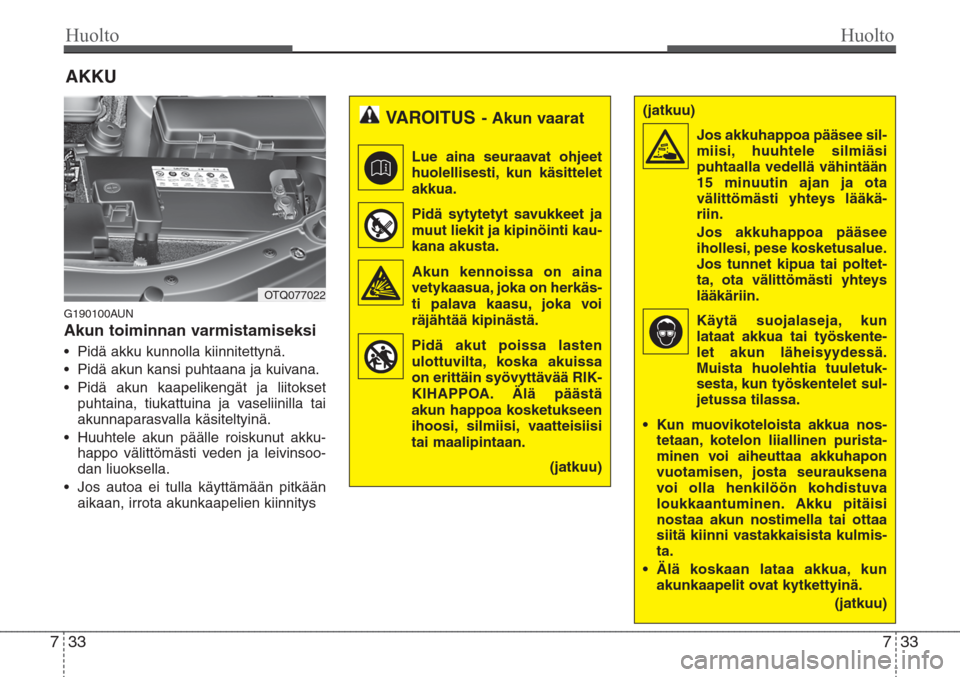 Huolto

Huolto

AKKU

OTQ077022

G190100AUN

Akun toiminnan varmistamiseksi

• Pidä akku kunnolla kiinnitettynä.

• Pidä akun kansi puhtaana ja kuivana.

• Pidä akun kaapelikengät ja liitokset puhtaina, tiukattuina ja vaseliinilla tai akunnaparasvalla käsiteltyinä.

• Huuhtele akun päälle roiskunut akkuhappo välittömästi veden ja leivinsoodan liuoksella.

• Jos autoa ei tulla käyttämään pitkään aikaan, irrota akunkaapelien kiinnitys

VAROITUS - Akun vaarat

Lue aina seuraavat ohjeet huolellisesti, kun käsittelet akkua.

Pidä sytytetyt savukkeet ja muut liekit ja kipinöinti kaukana akusta.

Akun kennoissa on aina vetykaasua, joka on herkästi palava kaasu, joka voi räjähtää kipinästä.

Pidä akut poissa lasten ulottuvilta, koska akuissa on erittäin syövyttävää RIKKIHAPPOA. Älä päästä akun happoa kosketukseen ihoosi, silmiisi, vaatteisiisi tai maalipintaan.

(jatkuu)

(jatkuu)

Jos akkuhappoa pääsee silmiisi, huuhtele silmiäsi puhtaalla vedellä vähintään 15 minuutin ajan ja ota välittömästi yhteys lääkäriin.

Jos akkuhappoa pääsee ihollesi, pese kosketusalue. Jos tunnet kipua tai poltetta, ota välittömästi yhteys lääkäriin.

Käytä suojalaseja, kun lataat akkua tai työskentelet akun läheisyydessä. Muista huolehtia tuuletuksesta, kun työskentelet suljetussa tilassa.

• Kun muovikoteloista akkua nostetaan, kotelon liiallinen puristaminen voi aiheuttaa akkuhapon vuotamisen, josta seurauksena voi olla henkilöön kohdistuva loukkaantuminen. Akku pitäisi nostaa akun nostimella tai ottaa siitä kiinni vastakkaisista kulmista.

• Älä koskaan lataa akkua, kun akunkaapelit ovat kytkettyinä.

(jatkuu)

7 33

7 33

carmanualsonline.info