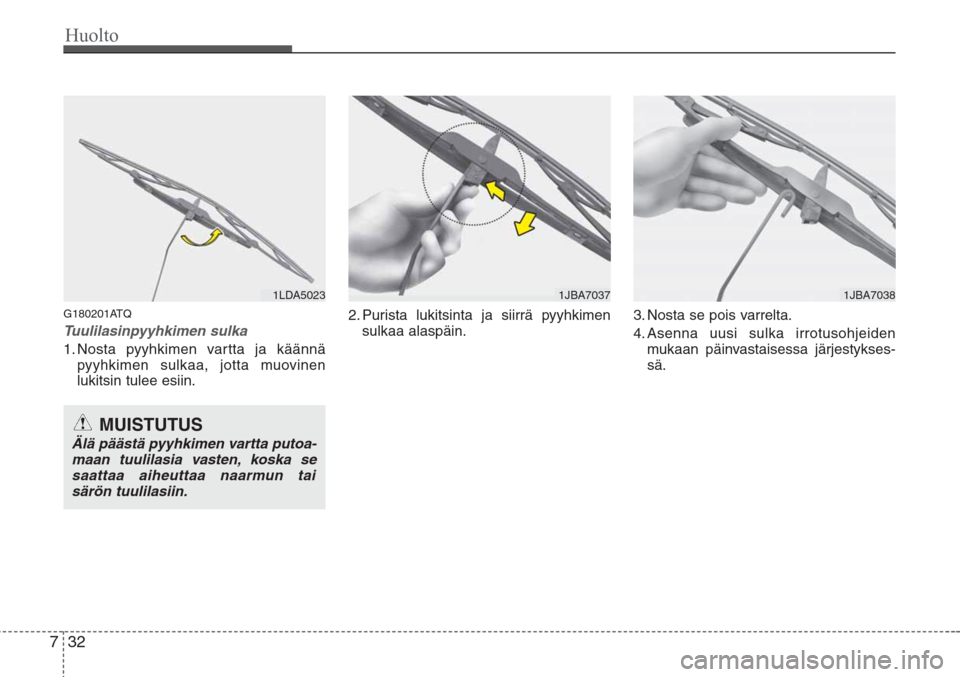 Huolto

1LDA5023

G180201ATQ

Tuulilasinpyyhkimen sulka

1. Nosta pyyhkimen vartta ja käännä pyyhkimen sulkaa, jotta muovinen lukitsin tulee esiin.

MUISTUTUS

Älä päästä pyyhkimen vartta putoamaan tuulilasia vasten, koska se saattaa aiheuttaa naarmun tai särön tuulilasiin.

1JBA7037

2. Purista lukitsinta ja siirrä pyyhkimen sulkaa alaspäin.

1JBA7038

3. Nosta se pois varrelta.

4. Asenna uusi sulka irrotusohjeiden mukaan päinvastaisessa järjestyksessä.

7 32

carmanualsonline.info