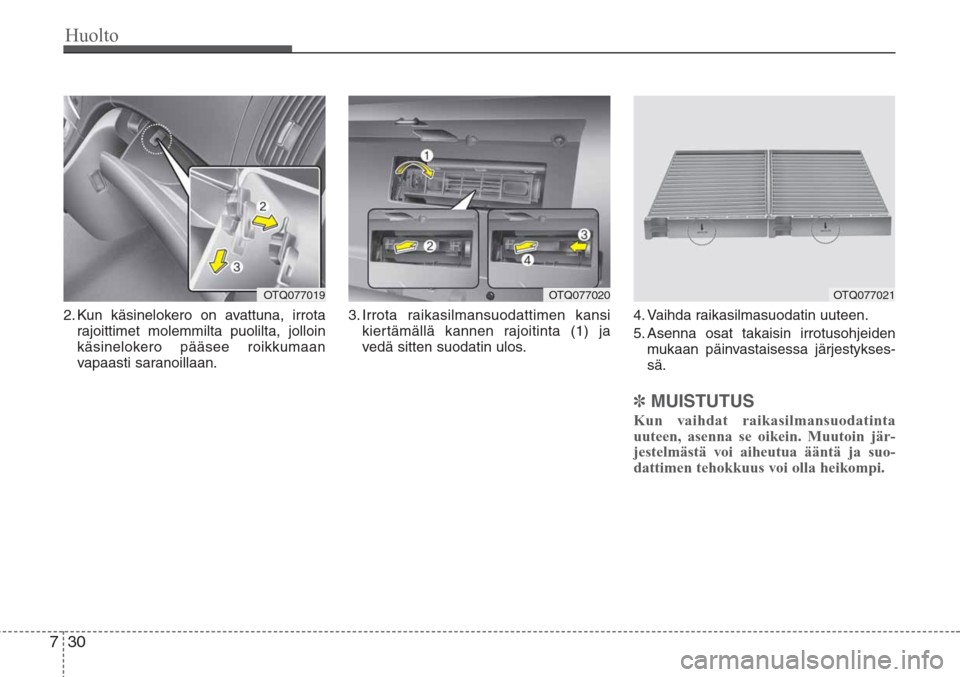 Huolto

2
3
OTQ077019

2. Kun käsinelokero on avattuna, irrota rajoittimet molemmilta puolilta, jolloin käsinelokero pääsee roikkumaan vapaasti saranoillaan.

1
2
3
4
OTQ077020

3. Irrota raikasilmansuodattimen kansi kiertämällä kannen rajoitinta (1) ja vedä sitten suodatin ulos.

OTQ077021

4. Vaihda raikasilmasuodatin uuteen.

5. Asenna osat takaisin irrotusohjeiden mukaan päinvastaisessa järjestyksessä.

✽ MUISTUTUS

Kun vaihdat raikasilmansuodatinta uuteen, asenna se oikein. Muutoin järjestelmästä voi aiheutua ääntä ja suodattimen tehokkuus voi olla heikompi.

7 30

carmanualsonline.info