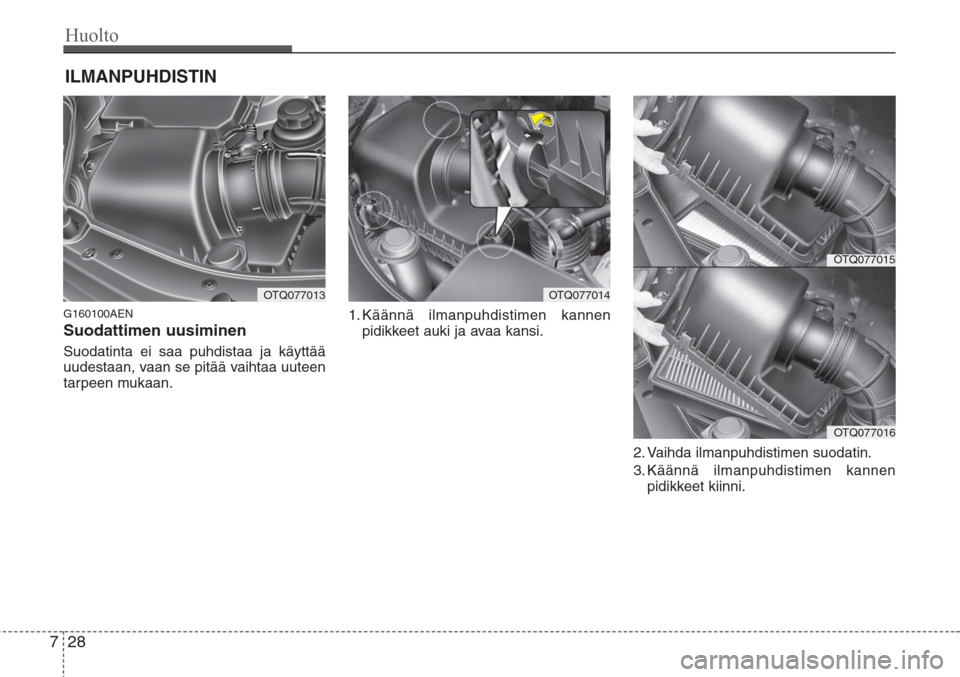 Huolto

ILMANPUHDISTIN

OTQ077013

G160100AEN
Suodattimen uusiminen

Suodatinta ei saa puhdistaa ja käyttää uudestaan, vaan se pitää vaihtaa uuteen tarpeen mukaan.

OTQ077014

1. Käännä ilmanpuhdistimen kannen pidikkeet auki ja avaa kansi.

OTQ077015

OTQ077016

2. Vaihda ilmanpuhdistimen suodatin.
3. Käännä ilmanpuhdistimen kannen pidikkeet kiinni.

7 28

carmanualsonline.info