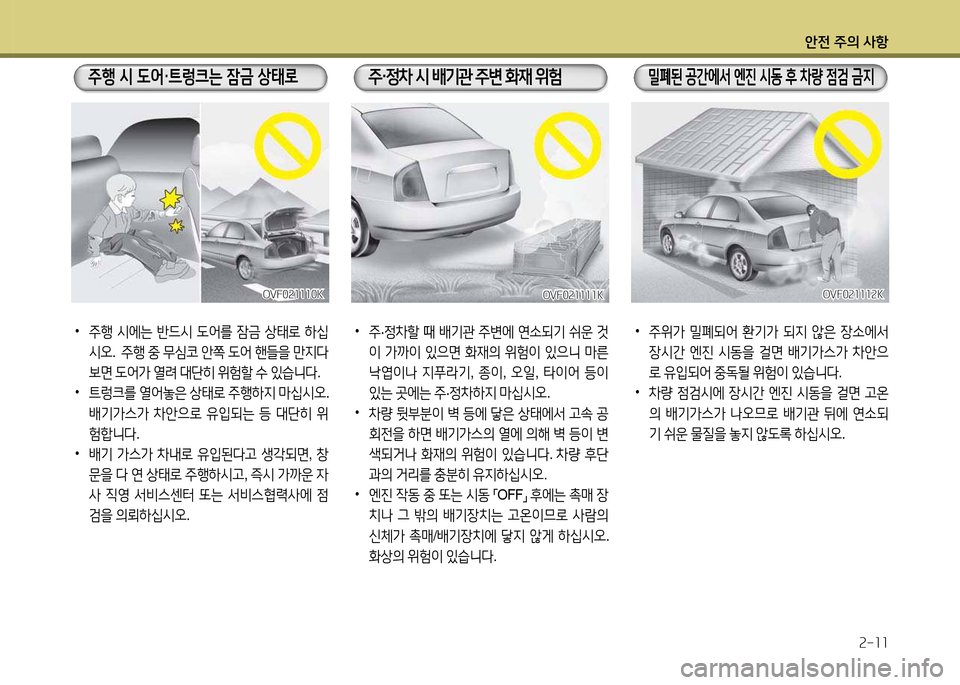 안전 주의 사항

주행 시 도어·트렁크는 잠금 상태로

OVF021110K

• 주행 시에는 반드시 도어를 잠금 상태로 하십시오. 주행 중 무심코 안쪽 도어 핸들을 만지다 보면 도어가 열려 대단히 위험할 수 있습니다.
• 트렁크를 열어놓은 상태로 주행하지 마십시오. 배기가스가 차안으로 유입되는 등 대단히 위험합니다.
• 배기 가스가 차내로 유입된다고 생각되면, 창문을 다 연 상태로 주행하시고, 즉시 가까운 자사 직영 서비스센터 또는 서비스협력사에 점검을 의뢰하십시오.

주·정차 시 배기관 주변 화재 위험

OVF021111K

• 주·정차할 때 배기관 주변에 연소되기 쉬운 것이 가까이 있으면 화재의 위험이 있으니 마른 낙엽이나 지푸라기, 종이, 오일, 타이어 등이 있는 곳에는 주·정차하지 마십시오.
• 차량 뒷부분이 벽 등에 닿은 상태에서 고속 공회전을 하면 배기가스의 열에 의해 벽 등이 변색되거나 화재의 위험이 있습니다. 차량 후단과의 거리를 충분히 유지하십시오.
• 엔진 작동 중 또는 시동 「OFF」 후에는 촉매 장치나 그 밖의 배기장치는 고온이므로 사람의 신체가 촉매/배기장치에 닿지 않게 하십시오. 화상의 위험이 있습니다.

밀폐된 공간에서 엔진 시동 후 차량 점검 금지

OVF021112K

• 주위가 밀폐되어 환기가 되지 않은 장소에서 장시간 엔진 시동을 걸면 배기가스가 차안으로 유입되어 중독될 위험이 있습니다.
• 차량 점검시에 장시간 엔진 시동을 걸면 고온의 배기가스가 나오므로 배기관 뒤에 연소되기 쉬운 물질을 놓지 않도록 하십시오.

2-11

carmanualsonline.info