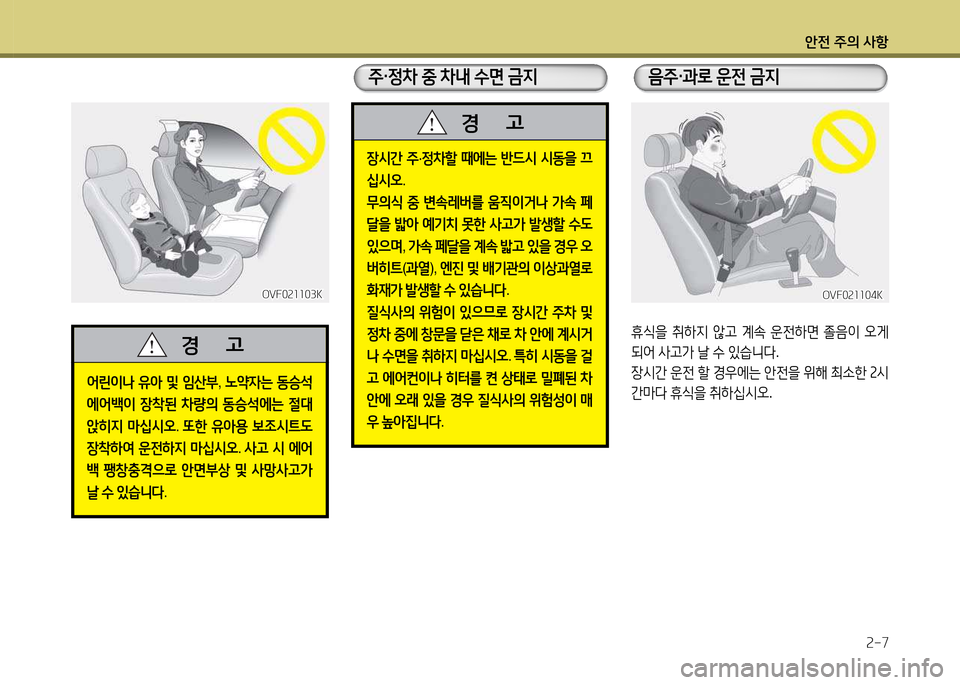 안전 주의 사항

OVF021103K

경 고

어린이나 유아 및 임산부, 노약자는 동승석 에어백이 장착된 차량의 동승석에는 절대 앉히지 마십시오. 또한 유아용 보조시트도 장착하여 운전하지 마십시오. 사고 시 에어백 팽창충격으로 안면부상 및 사망사고가 날 수 있습니다.

주·정차 중 차내 수면 금지

경 고

장시간 주·정차할 때에는 반드시 시동을 끄십시오.
무의식 중 변속레버를 움직이거나 가속 페달을 밟아 예기치 못한 사고가 발생할 수도 있으며, 가속 페달을 계속 밟고 있을 경우 오버히트(과열), 엔진 및 배기관의 이상과열로 화재가 발생할 수 있습니다.
질식사의 위험이 있으므로 장시간 주차 및 정차 중에 창문을 닫은 채로 차 안에 계시거나 수면을 취하지 마십시오. 특히 시동을 걸고 에어컨이나 히터를 켠 상태로 밀폐된 차 안에 오래 있을 경우 질식사의 위험성이 매우 높아집니다.

음주·과로 운전 금지

OVF021104K

휴식을 취하지 않고 계속 운전하면 졸음이 오게 되어 사고가 날 수 있습니다.
장시간 운전 할 경우에는 안전을 위해 최소한 2시간마다 휴식을 취하십시오.

2-7

carmanualsonline.info