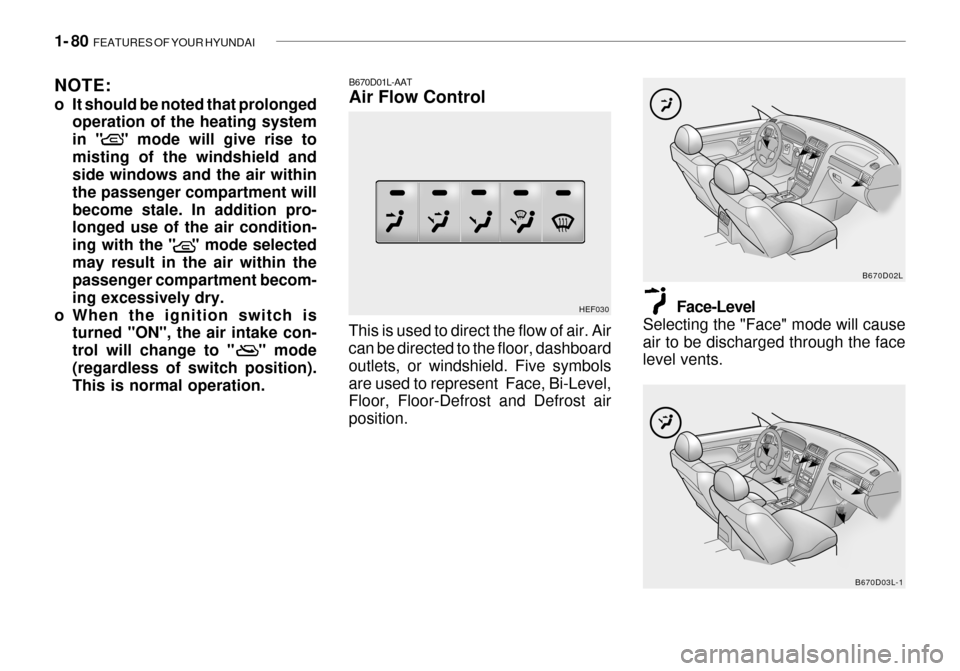 1- 80 FEATURES OF YOUR HYUNDAI

NOTE:
o It should be noted that prolonged operation of the heating system in " " mode will give rise to misting of the windshield and side windows and the air within the passenger compartment will become stale. In addition prolonged use of the air conditioning with the " " mode selected may result in the air within the passenger compartment becoming excessively dry.
o When the ignition switch is turned "ON", the air intake control will change to " " mode (regardless of switch position). This is normal operation.

B670D01L-AAT
Air Flow Control

HEF030

This is used to direct the flow of air. Air can be directed to the floor, dashboard outlets, or windshield. Five symbols are used to represent Face, Bi-Level, Floor, Floor-Defrost and Defrost air position.

B670D02L

Face-Level
Selecting the "Face" mode will cause air to be discharged through the face level vents.

B670D03L-1

carmanualsonline.info