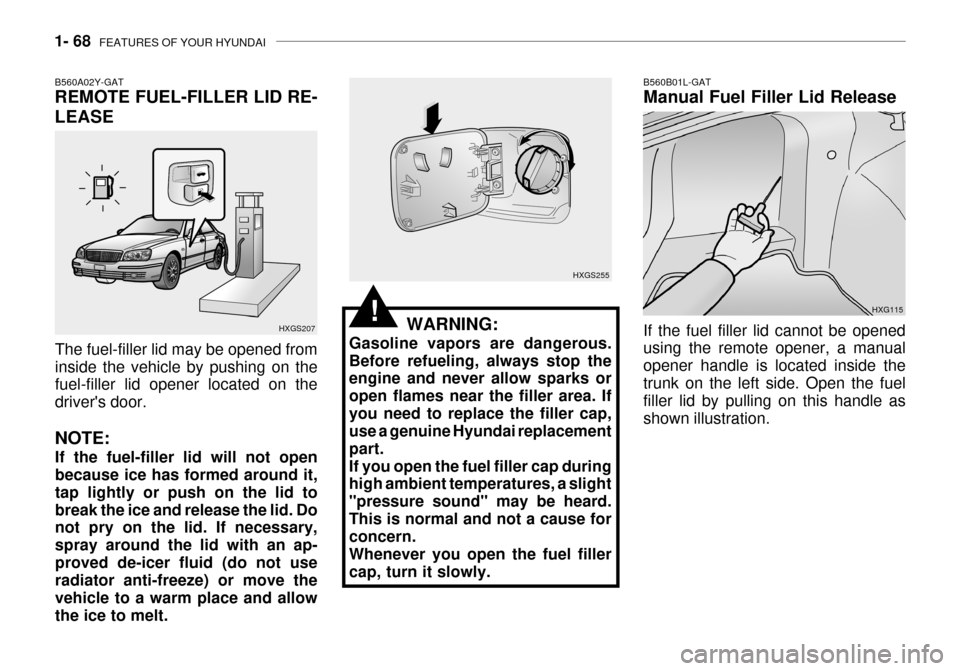 1- 68 FEATURES OF YOUR HYUNDAI

B560A02Y-GAT
REMOTE FUEL-FILLER LID RELEASE

HXGS207

The fuel-filler lid may be opened from inside the vehicle by pushing on the fuel-filler lid opener located on the driver's door.

NOTE:
If the fuel-filler lid will not open because ice has formed around it, tap lightly or push on the lid to break the ice and release the lid. Do not pry on the lid. If necessary, spray around the lid with an approved de-icer fluid (do not use radiator anti-freeze) or move the vehicle to a warm place and allow the ice to melt.

HXGS255

!
WARNING:
Gasoline vapors are dangerous. Before refueling, always stop the engine and never allow sparks or open flames near the filler area. If you need to replace the filler cap, use a genuine Hyundai replacement part.
If you open the fuel filler cap during high ambient temperatures, a slight "pressure sound" may be heard. This is normal and not a cause for concern.
Whenever you open the fuel filler cap, turn it slowly.

B560B01L-GAT
Manual Fuel Filler Lid Release

HXG115

If the fuel filler lid cannot be opened using the remote opener, a manual opener handle is located inside the trunk on the left side. Open the fuel filler lid by pulling on this handle as shown illustration.

carmanualsonline.info