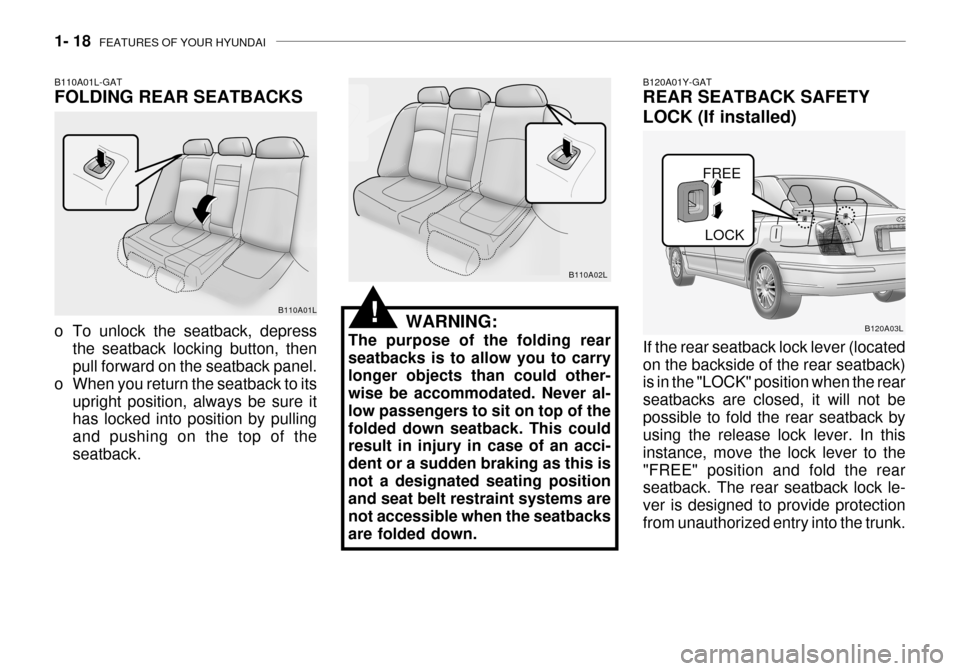 1- 18 FEATURES OF YOUR HYUNDAI

B110A01L-GAT
FOLDING REAR SEATBACKS

B110A01L

o To unlock the seatback, depress the seatback locking button, then pull forward on the seatback panel.
o When you return the seatback to its upright position, always be sure it has locked into position by pulling and pushing on the top of the seatback.

B110A02L

!

WARNING:
The purpose of the folding rear seatbacks is to allow you to carry longer objects than could otherwise be accommodated. Never allow passengers to sit on top of the folded down seatback. This could result in injury in case of an accident or a sudden braking as this is not a designated seating position and seat belt restraint systems are not accessible when the seatbacks are folded down.

B120A01Y-GAT
REAR SEATBACK SAFETY LOCK (If installed)

FREE
LOCK

B120A03L

If the rear seatback lock lever (located on the backside of the rear seatback) is in the "LOCK" position when the rear seatbacks are closed, it will not be possible to fold the rear seatback by using the release lock lever. In this instance, move the lock lever to the "FREE" position and fold the rear seatback. The rear seatback lock lever is designed to provide protection from unauthorized entry into the trunk.

carmanualsonline.info