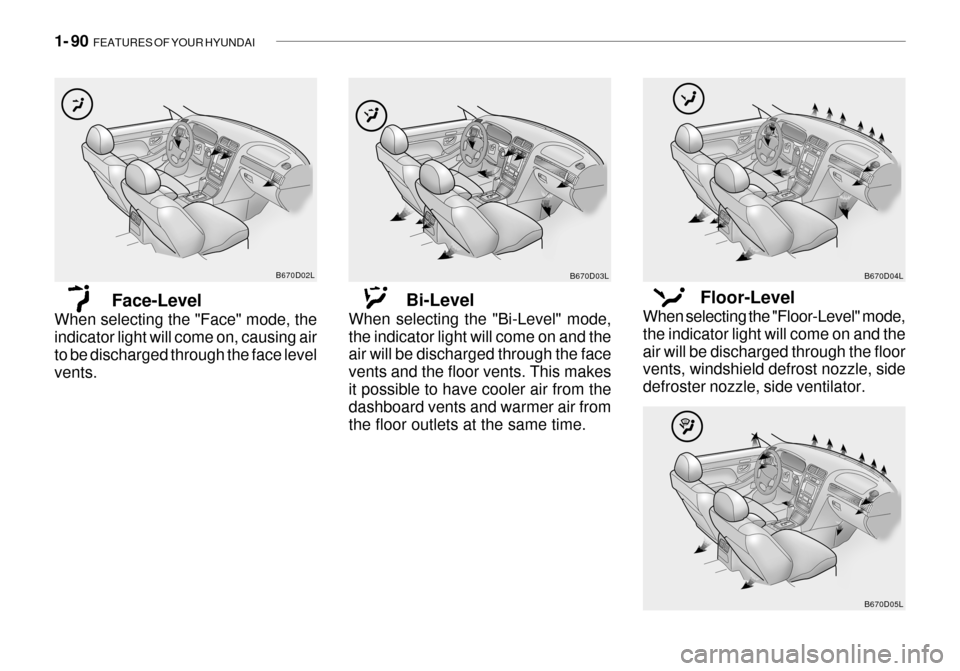 1- 90 FEATURES OF YOUR HYUNDAI

B670D02L

Face-Level
When selecting the "Face" mode, the indicator light will come on, causing air to be discharged through the face level vents.

B670D03L

Bi-Level
When selecting the "Bi-Level" mode, the indicator light will come on and the air will be discharged through the face vents and the floor vents. This makes it possible to have cooler air from the dashboard vents and warmer air from the floor outlets at the same time.

B670D04L

Floor-Level
When selecting the "Floor-Level" mode, the indicator light will come on and the air will be discharged through the floor vents, windshield defrost nozzle, side defroster nozzle, side ventilator.

B670D05L

carmanualsonline.info