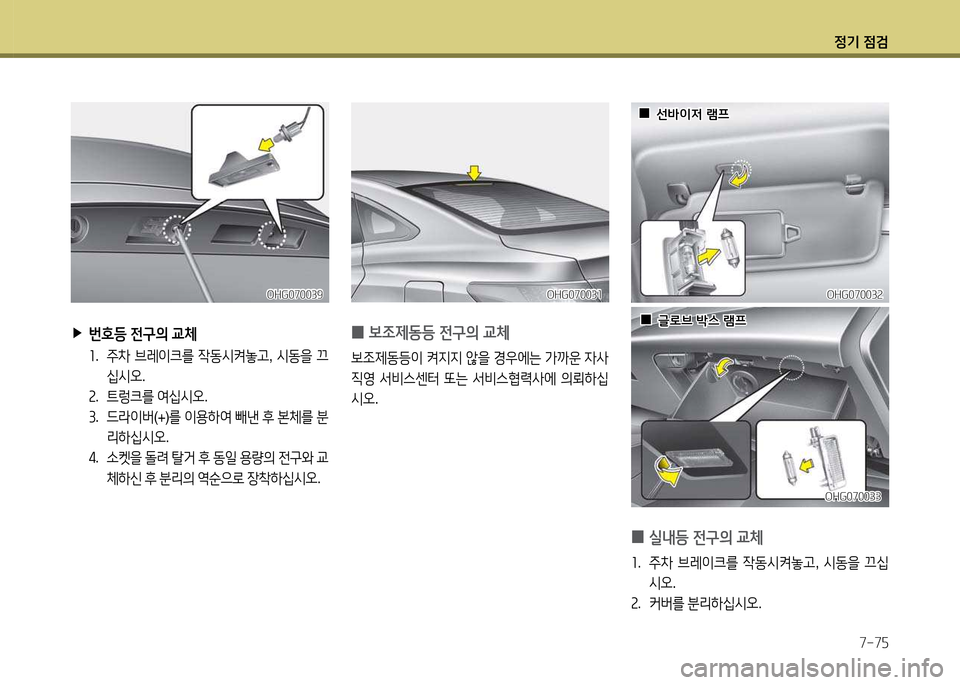 정기 점검

OHG070039

▶ 번호등 전구의 교체

1. 주차 브레이크를 작동시켜놓고, 시동을 끄십시오.
2. 트렁크를 여십시오.
3. 드라이버(+)를 이용하여 빼낸 후 본체를 분리하십시오.
4. 소켓을 돌려 탈거 후 동일 용량의 전구와 교체하신 후 분리의 역순으로 장착하십시오.

OHG070031

■ 보조제동등 전구의 교체

보조제동등이 켜지지 않을 경우에는 가까운 자사 직영 서비스센터 또는 서비스협력사에 의뢰하십시오.

■ 선바이저 램프

OHG070032

■ 글로브 박스 램프

OHG070033

■ 실내등 전구의 교체

1. 주차 브레이크를 작동시켜놓고, 시동을 끄십시오.
2. 커버를 분리하십시오.

7-75

carmanualsonline.info