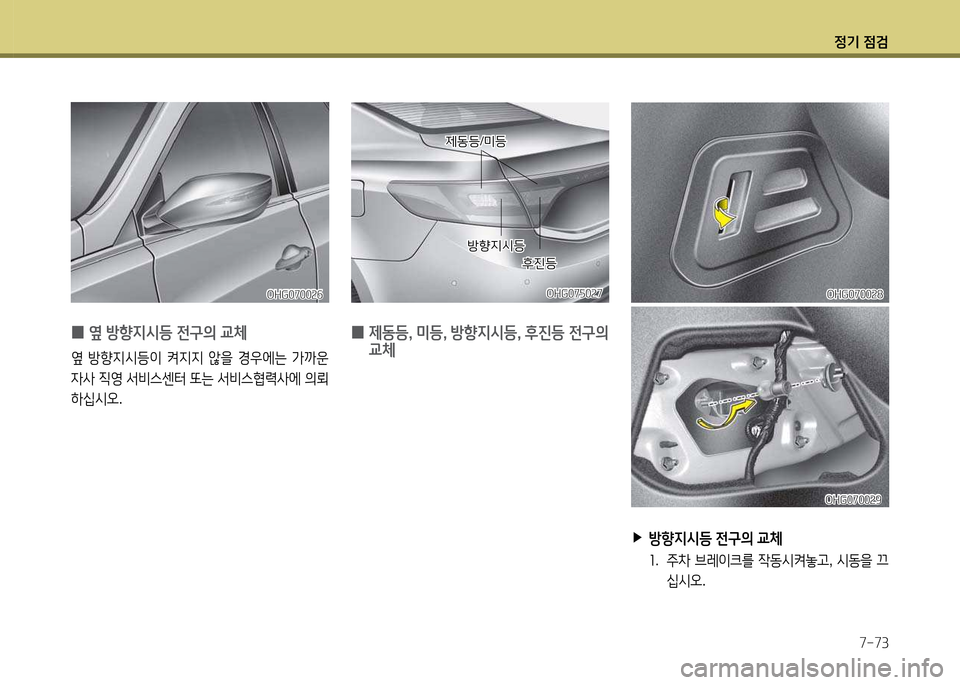 정기 점검

OHG070026

■ 옆 방향지시등 전구의 교체

옆 방향지시등이 켜지지 않을 경우에는 가까운 자사 직영 서비스센터 또는 서비스협력사에 의뢰하십시오.

제동등/미등

방향지시등

후진등

OHG075027

■ 제동등, 미등, 방향지시등, 후진등 전구의 교체

OHG070028

OHG070029

▶ 방향지시등 전구의 교체

1. 주차 브레이크를 작동시켜놓고, 시동을 끄십시오.

7-73

carmanualsonline.info