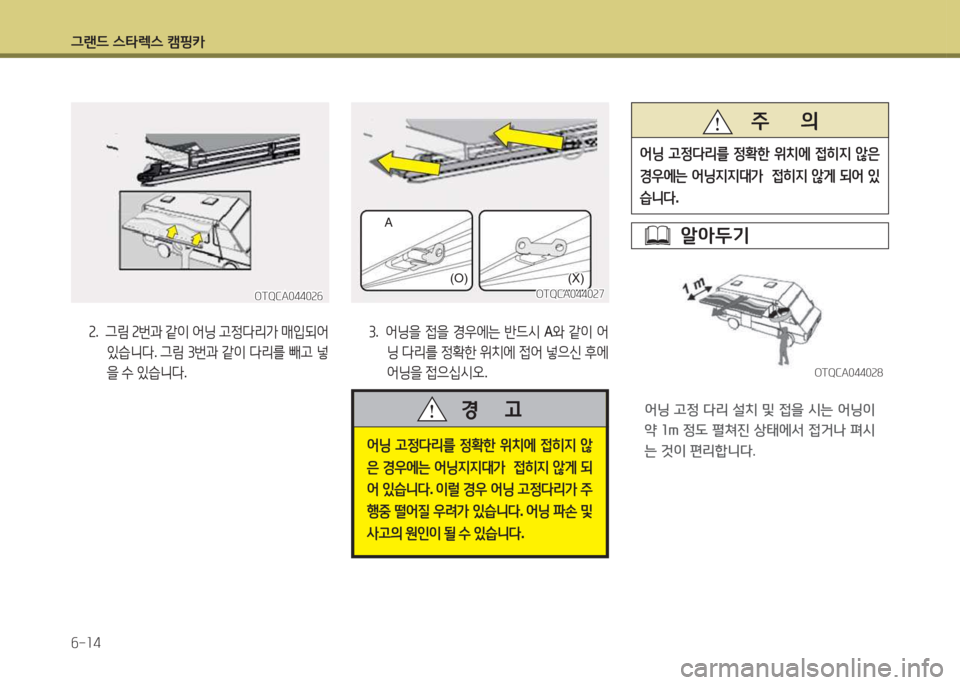 그랜드 스타렉스 캠핑카

OTQCA044026

2. 그림 2번과 같이 어닝 고정다리가 매입되어 있습니다. 그림 3번과 같이 다리를 빼고 넣을 수 있습니다.

A

(O)

(X)

OTQCA044027

3. 어닝을 접을 경우에는 반드시 A와 같이 어닝 다리를 정확한 위치에 접어 넣으신 후에 어닝을 접으십시오.

경 고

어닝 고정다리를 정확한 위치에 접히지 않은 경우에는 어닝지지대가 접히지 않게 되어 있습니다. 이럴 경우 어닝 고정다리가 주행중 떨어질 우려가 있습니다. 어닝 파손 및 사고의 원인이 될 수 있습니다.

주 의

어닝 고정다리를 정확한 위치에 접히지 않은 경우에는 어닝지지대가 접히지 않게 되어 있습니다.

알아두기

1 m

OTQCA044028

어닝 고정 다리 설치 및 접을 시는 어닝이 약 1m 정도 펼쳐진 상태에서 접거나 펴시는 것이 편리합니다.

6-14

carmanualsonline.info