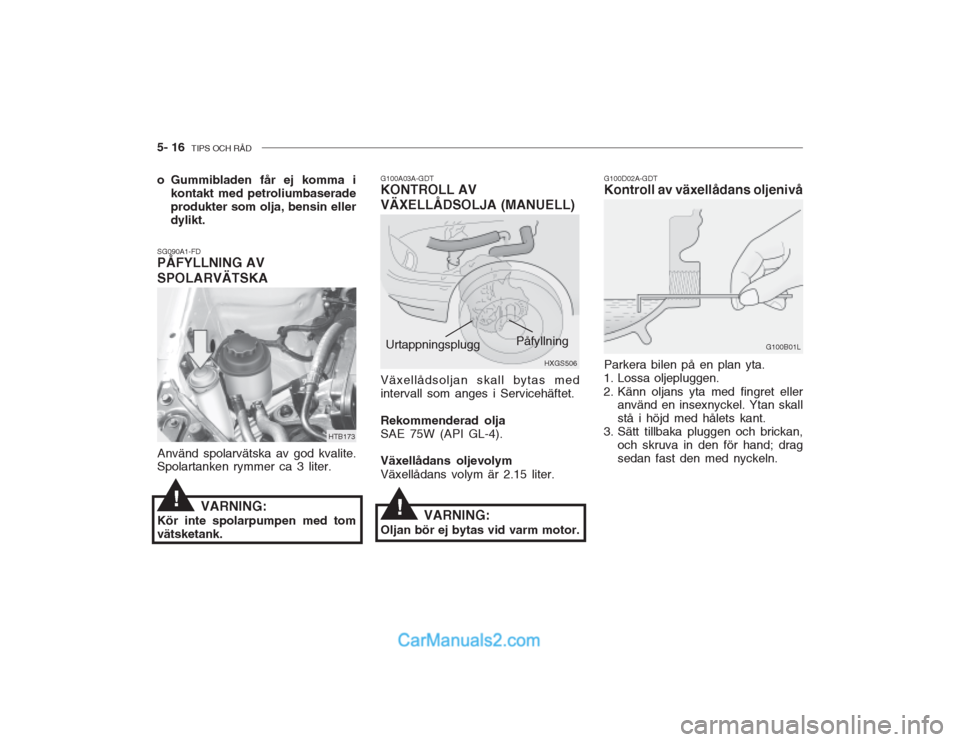 5- 16 TIPS OCH RÅD

o Gummibladen får ej komma i kontakt med petroliumbaserade produkter som olja, bensin eller dylikt.

SG090A1-FD
PÅFYLLNING AV SPOLARVÄTSKA

HTB173

Använd spolarvätska av god kvalite. Spolartanken rymmer ca 3 liter.

!
VARNING:
Kör inte spolarpumpen med tom vätsketank.

G100A03A-GDT
KONTROLL AV VÄXELLÅDSOLJA (MANUELL)

Urtappningsplugg
Påfyllning
HXGS506

Växellådsoljan skall bytas med intervall som anges i Servicehäftet.

Rekommenderad olja
SAE 75W (API GL-4).

Växellådans oljevolym
Växellådans volym är 2.15 liter.

!
VARNING:
Oljan bör ej bytas vid varm motor.

G100D02A-GDT
Kontroll av växellådans oljenivå

G100B01L

Parkera bilen på en plan yta.
1. Lossa oljepluggen.
2. Känn oljans yta med fingret eller använd en insexnyckel. Ytan skall stå i höjd med hålets kant.
3. Sätt tillbaka pluggen och brickan, och skruva in den för hand; drag sedan fast den med nyckeln.

CarManuals2.com

carmanualsonline.info