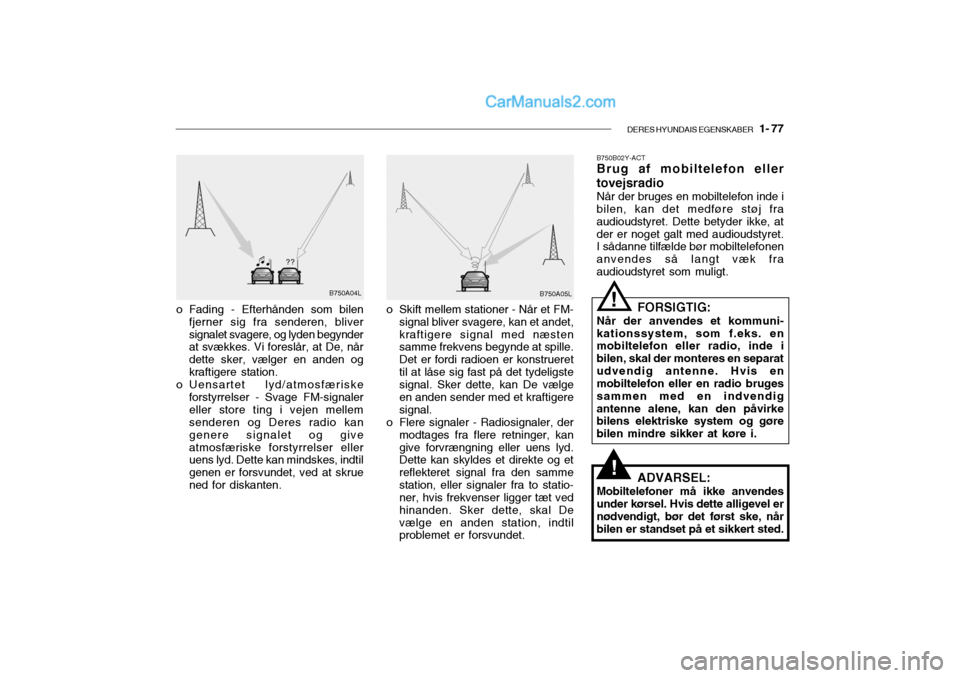 CarManuals2.com

DERES HYUNDAIS EGENSKABER 1- 77

??

B750A04L

o Fading - Efterhånden som bilen fjerner sig fra senderen, bliver signalet svagere, og lyden begynder at svækkes. Vi foreslår, at De, når dette sker, vælger en anden og kraftigere station.
o Uensartet lyd/atmosfæriske forstyrrelser - Svage FM-signaler eller store ting i vejen mellem senderen og Deres radio kan genere signalet og give atmosfæriske forstyrrelser eller uens lyd. Dette kan mindskes, indtil genen er forsvundet, ved at skrue ned for diskanten.

B750A05L

o Skift mellem stationer - Når et FM-signal bliver svagere, kan et andet, kraftigere signal med næsten samme frekvens begynde at spille. Det er fordi radioen er konstrueret til at låse sig fast på det tydeligste signal. Sker dette, kan De vælge en anden sender med et kraftigere signal.
o Flere signaler - Radiosignaler, der modtages fra flere retninger, kan give forvrængning eller uens lyd. Dette kan skyldes et direkte og et reflekteret signal fra den samme station, eller signaler fra to stationer, hvis frekvenser ligger tæt ved hinanden. Sker dette, skal De vælge en anden station, indtil problemet er forsvundet.

B750B02Y-ACT
Brug af mobiltelefon eller tovejsradio
Når der bruges en mobiltelefon inde i bilen, kan det medføre støj fra audioudstyret. Dette betyder ikke, at der er noget galt med audioudstyret. I sådanne tilfælde bør mobiltelefonen anvendes så langt væk fra audioudstyret som muligt.

!
FORSIGTIG:
Når der anvendes et kommunikationssystem, som f.eks. en mobiltelefon eller radio, inde i bilen, skal der monteres en separat udvendig antenne. Hvis en mobiltelefon eller en radio bruges sammen med en indvendig antenne alene, kan den påvirke bilens elektriske system og gøre bilen mindre sikker at køre i.

!
ADVARSEL:
Mobiltelefoner må ikke anvendes under kørsel. Hvis dette alligevel er nødvendigt, bør det først ske, når bilen er standset på et sikkert sted.

carmanualsonline.info