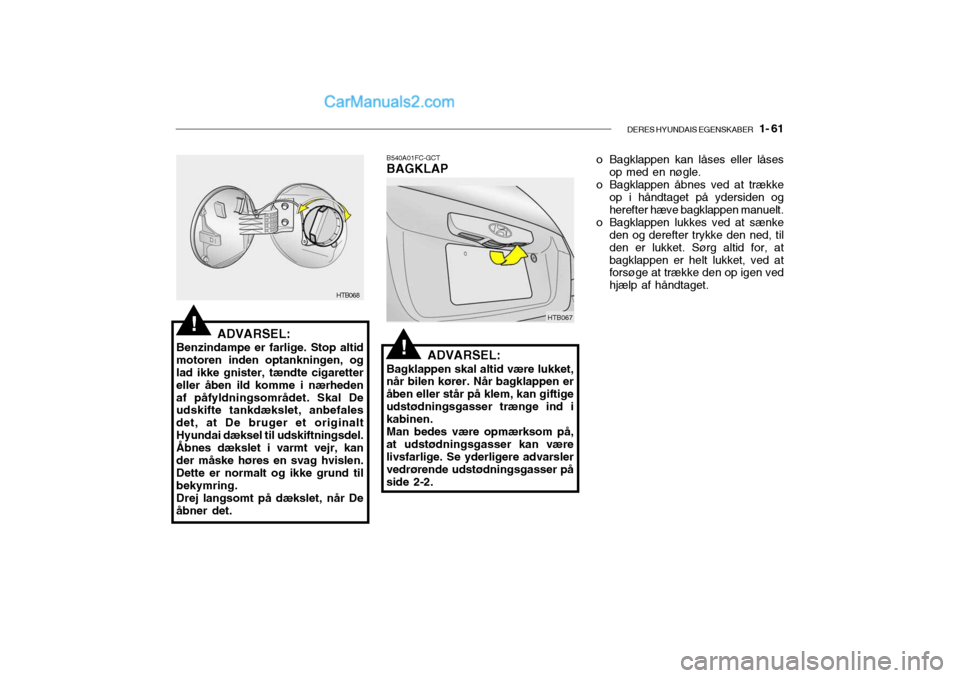 CarManuals2.com

DERES HYUNDAIS EGENSKABER 1- 61

HTB068

!

ADVARSEL:

Benzindampe er farlige. Stop altid motoren inden optankningen, og lad ikke gnister, tændte cigaretter eller åben ild komme i nærheden af påfyldningsområdet. Skal De udskifte tankdækslet, anbefales det, at De bruger et originalt Hyundai dæksel til udskiftningsdel. Åbnes dækslet i varmt vejr, kan der måske høres en svag hvislen. Dette er normalt og ikke grund til bekymring.
Drej langsomt på dækslet, når De åbner det.

B540A01FC-GCT
BAGKLAP

HTB067

!

ADVARSEL:

Bagklappen skal altid være lukket, når bilen kører. Når bagklappen er åben eller står på klem, kan giftige udstødningsgasser trænge ind i kabinen.
Man bedes være opmærksom på, at udstødningsgasser kan være livsfarlige. Se yderligere advarsler vedrørende udstødningsgasser på side 2-2.

o Bagklappen kan låses eller låses op med en nøgle.
o Bagklappen åbnes ved at trække op i håndtaget på ydersiden og herefter hæve bagklappen manuelt.
o Bagklappen lukkes ved at sænke den og derefter trykke den ned, til den er lukket. Sørg altid for, at bagklappen er helt lukket, ved at forsøge at trække den op igen ved hjælp af håndtaget.

carmanualsonline.info