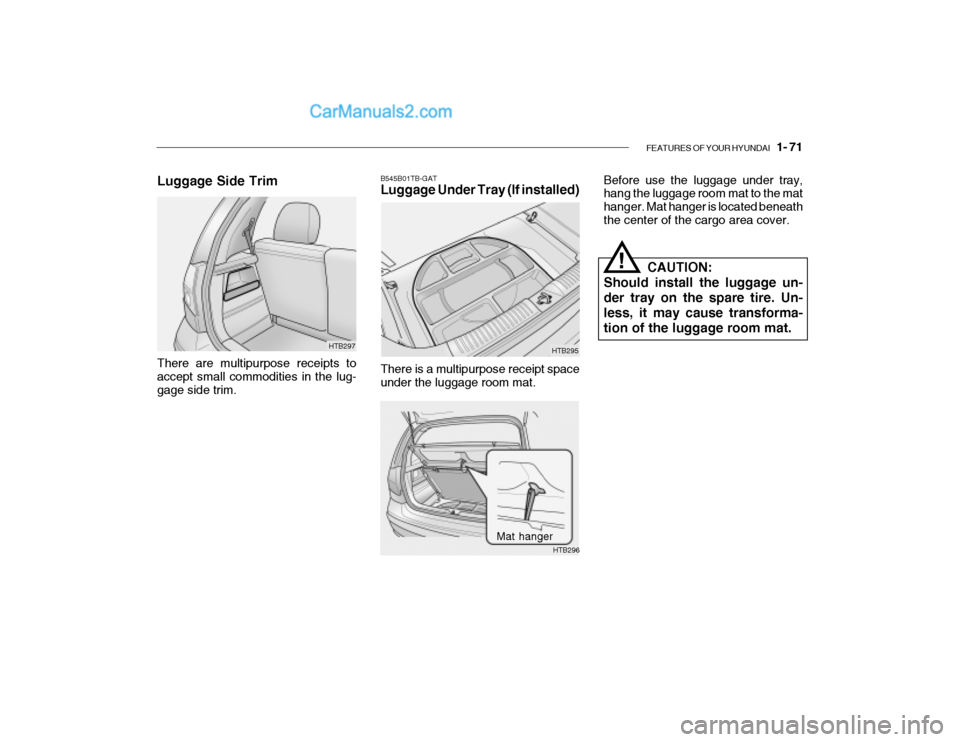 CarManuals2.com

FEATURES OF YOUR HYUNDAI 1- 71

Luggage Side Trim

HTB297

There are multipurpose receipts to accept small commodities in the luggage side trim.

B545B01TB-GAT
Luggage Under Tray (If installed)

HTB295

There is a multipurpose receipt space under the luggage room mat.

Mat hanger

HTB296

Before use the luggage under tray, hang the luggage room mat to the mat hanger. Mat hanger is located beneath the center of the cargo area cover.

!

CAUTION:
Should install the luggage under tray on the spare tire. Unless, it may cause transformation of the luggage room mat.

carmanualsonline.info