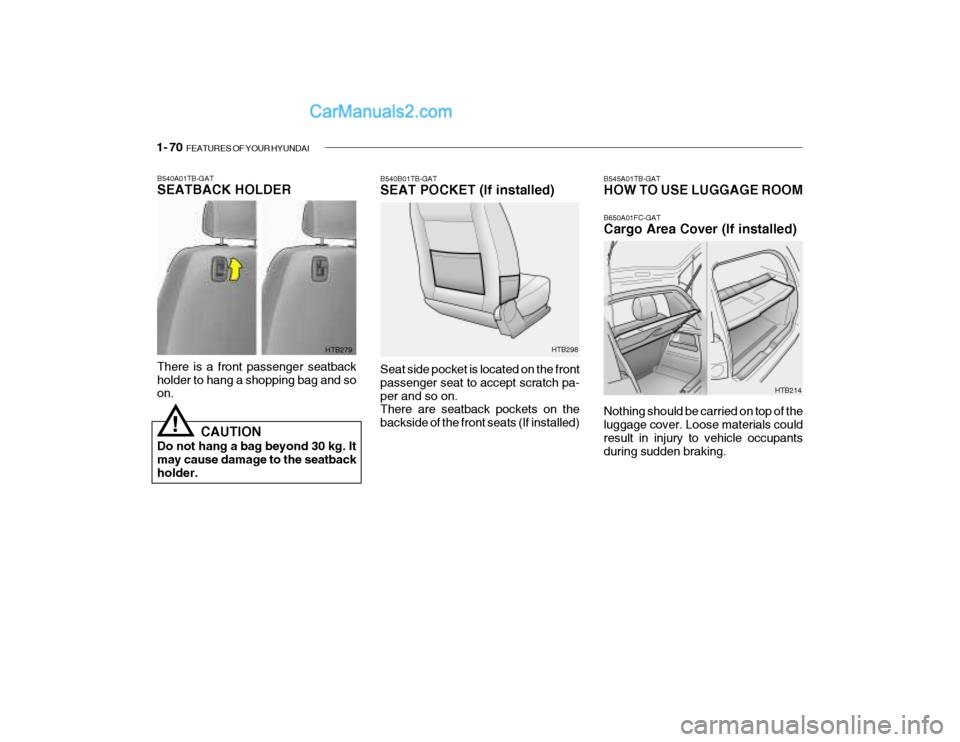 CarManuals2.com

1-70 FEATURES OF YOUR HYUNDAI

B540A01TB-GAT
SEATBACK HOLDER

HTB279

There is a front passenger seatback holder to hang a shopping bag and so on.

!
CAUTION
Do not hang a bag beyond 30 kg. It may cause damage to the seatback holder.

B540B01TB-GAT
SEAT POCKET (If installed)

HTB298

Seat side pocket is located on the front passenger seat to accept scratch paper and so on.
There are seatback pockets on the backside of the front seats (If installed)

B545A01TB-GAT
HOW TO USE LUGGAGE ROOM

B650A01FC-GAT
Cargo Area Cover (If installed)

HTB214

Nothing should be carried on top of the luggage cover. Loose materials could result in injury to vehicle occupants during sudden braking.

carmanualsonline.info