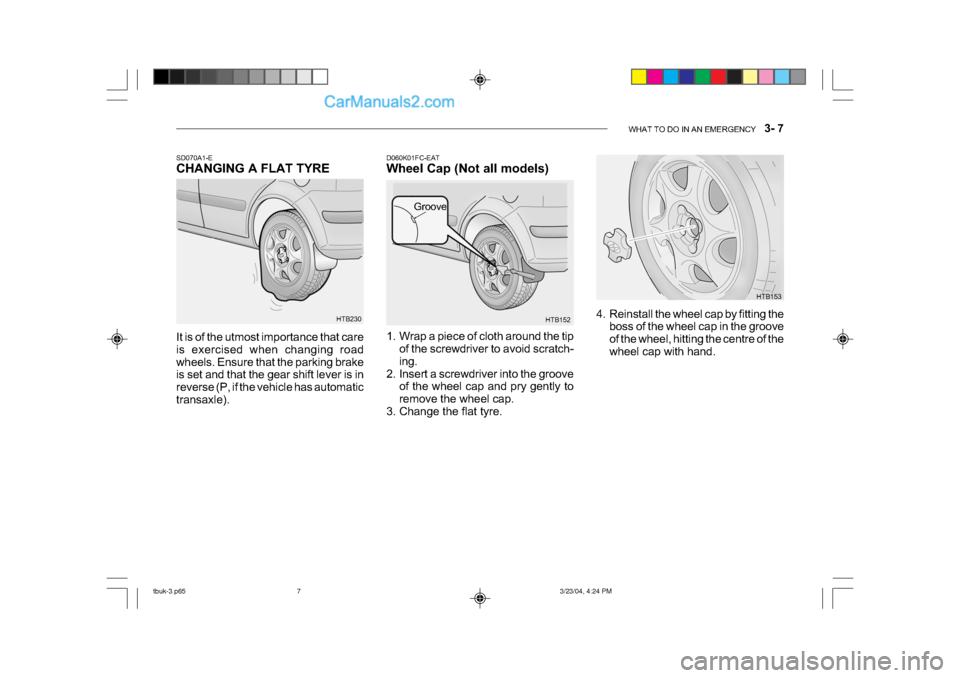 CarManuals2.com

WHAT TO DO IN AN EMERGENCY 3- 7

SD070A1-E
CHANGING A FLAT TYRE

HTB230

It is of the utmost importance that care is exercised when changing road wheels. Ensure that the parking brake is set and that the gear shift lever is in reverse (P, if the vehicle has automatic transaxle).

D060K01FC-EAT
Wheel Cap (Not all models)

Groove

HTB152

1. Wrap a piece of cloth around the tip of the screwdriver to avoid scratching.
2. Insert a screwdriver into the groove of the wheel cap and pry gently to remove the wheel cap.
3. Change the flat tyre.

HTB153

4. Reinstall the wheel cap by fitting the boss of the wheel cap in the groove of the wheel, hitting the centre of the wheel cap with hand.

tbuk-3.p65 7 3/23/04, 4:24 PM

carmanualsonline.info