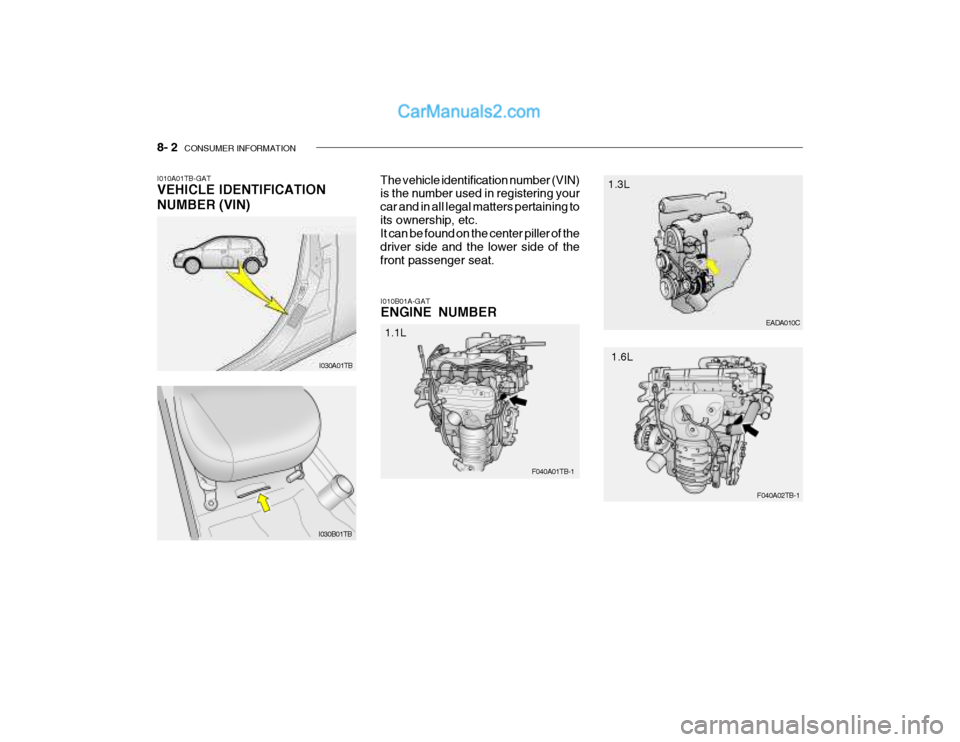 CarManuals2.com

8- 2 CONSUMER INFORMATION

I010A01TB-GAT
VEHICLE IDENTIFICATION NUMBER (VIN)

I030A01TB

I030B01TB

The vehicle identification number (VIN) is the number used in registering your car and in all legal matters pertaining to its ownership, etc.
It can be found on the center piller of the driver side and the lower side of the front passenger seat.

I010B01A-GAT
ENGINE NUMBER

1.1L

F040A01TB-1

1.3L

EADA010C

1.6L

F040A02TB-1

carmanualsonline.info