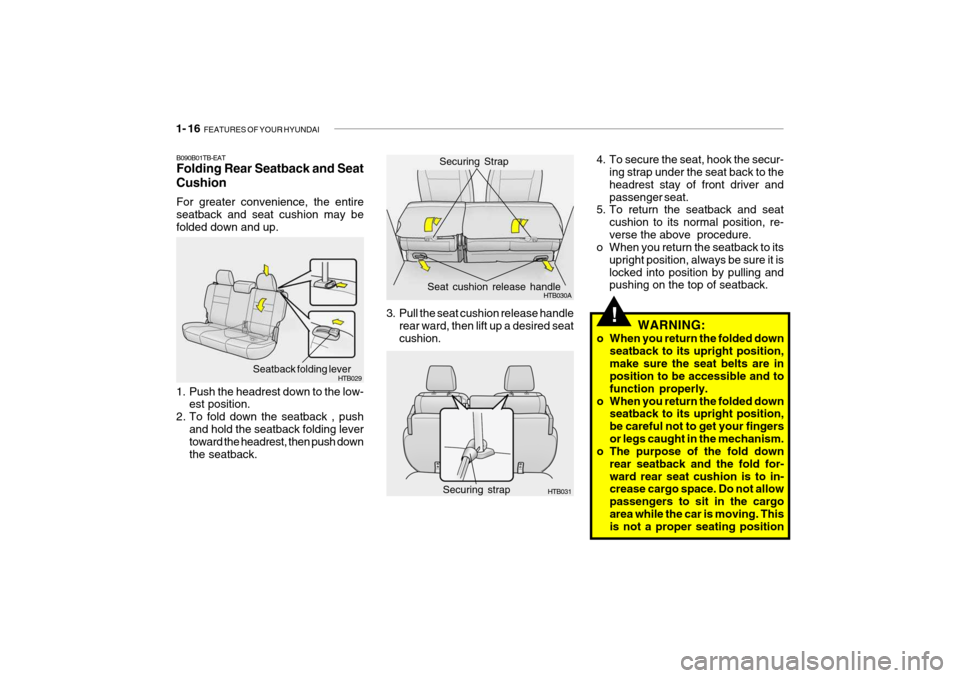 1- 16 FEATURES OF YOUR HYUNDAI

B090B01TB-EAT
Folding Rear Seatback and Seat Cushion
For greater convenience, the entire seatback and seat cushion may be folded down and up.

Seatback folding lever
HTB029

1. Push the headrest down to the lowest position.
2. To fold down the seatback , push and hold the seatback folding lever toward the headrest, then push down the seatback.

Securing Strap
Seat cushion release handle
HTB030A

3. Pull the seat cushion release handle rear ward, then lift up a desired seat cushion.

Securing strap
HTB031

4. To secure the seat, hook the securing strap under the seat back to the headrest stay of front driver and passenger seat.
5. To return the seatback and seat cushion to its normal position, reverse the above procedure.
o When you return the seatback to its upright position, always be sure it is locked into position by pulling and pushing on the top of seatback.

!
WARNING:
o When you return the folded down seatback to its upright position, make sure the seat belts are in position to be accessible and to function properly.
o When you return the folded down seatback to its upright position, be careful not to get your fingers or legs caught in the mechanism.
o The purpose of the fold down rear seatback and the fold forward rear seat cushion is to increase cargo space. Do not allow passengers to sit in the cargo area while the car is moving. This is not a proper seating position

carmanualsonline.info