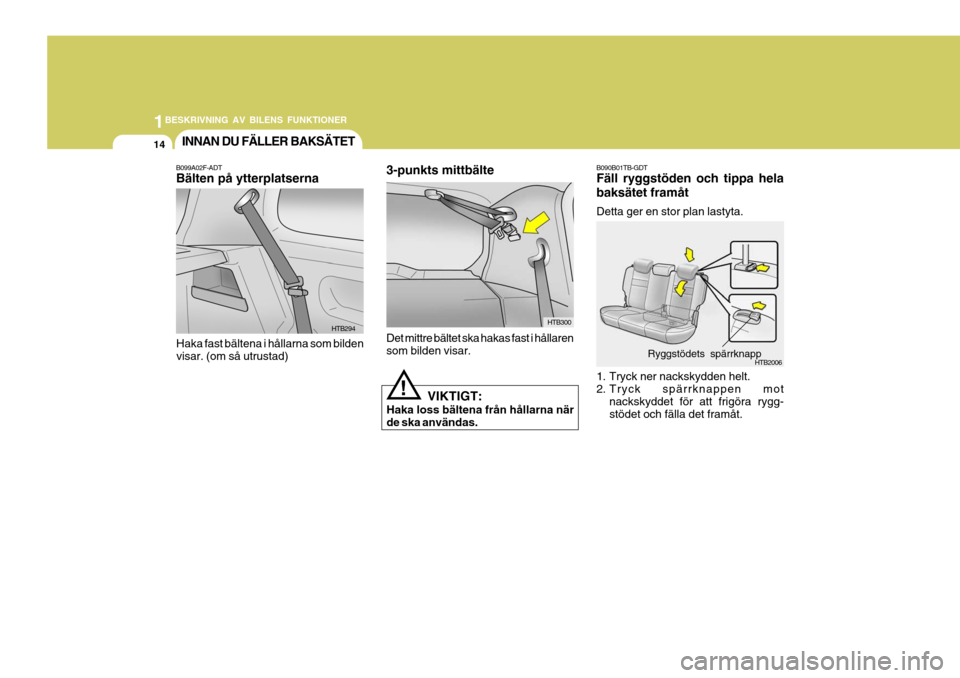 1 BESKRIVNING AV BILENS FUNKTIONER

14

INNAN DU FÄLLER BAKSÄTET

B099A02F-ADT
Bälten på ytterplatserna

HTB294

Haka fast bältena i hållarna som bilden visar. (om så utrustad)

3-punkts mittbälte

HTB300

Det mittre bältet ska hakas fast i hållaren som bilden visar.

!

VIKTIGT:
Haka loss bältena från hållarna när de ska användas.

B090B01TB-GDT
Fäll ryggstöden och tippa hela baksätet framåt

Detta ger en stor plan lastyta.

Ryggstödets spärrknapp

HTB2006

1. Tryck ner nackskydden helt.
2. Tryck spärrknappen mot nackskyddet för att frigöra ryggstödet och fälla det framåt.

carmanualsonline.info