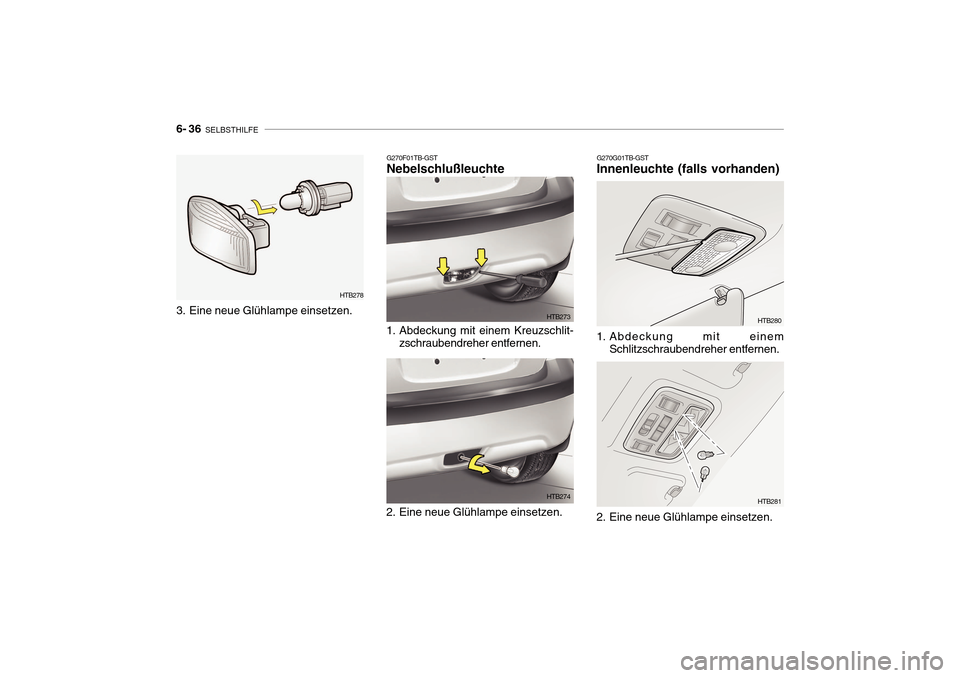 6- 36 SELBSTHILFE

HTB278

3. Eine neue Glühlampe einsetzen.

G270F01TB-GST
Nebelschlußleuchte

HTB273

1. Abdeckung mit einem Kreuzschlitzschraubendreher entfernen.

HTB274

2. Eine neue Glühlampe einsetzen.

G270G01TB-GST
Innenleuchte (falls vorhanden)

HTB280

1. Abdeckung mit einem Schlitzschraubendreher entfernen.

HTB281

2. Eine neue Glühlampe einsetzen.

carmanualsonline.info