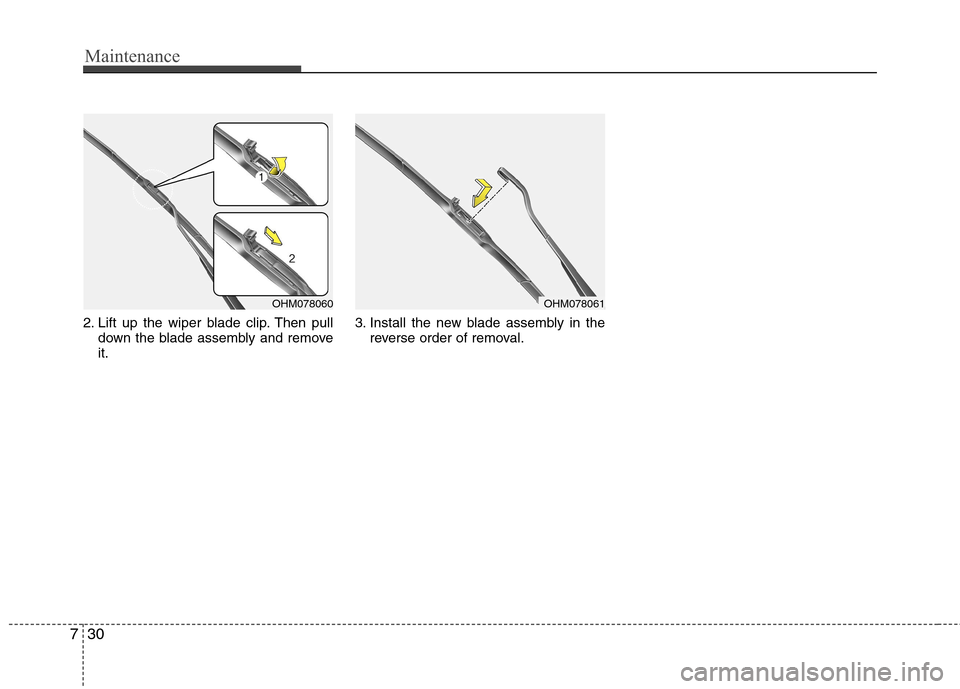 Maintenance

1

2

OHM078060

2. Lift up the wiper blade clip. Then pull down the blade assembly and remove it.

OHM078061

3. Install the new blade assembly in the reverse order of removal.

7 30

carmanualsonline.info