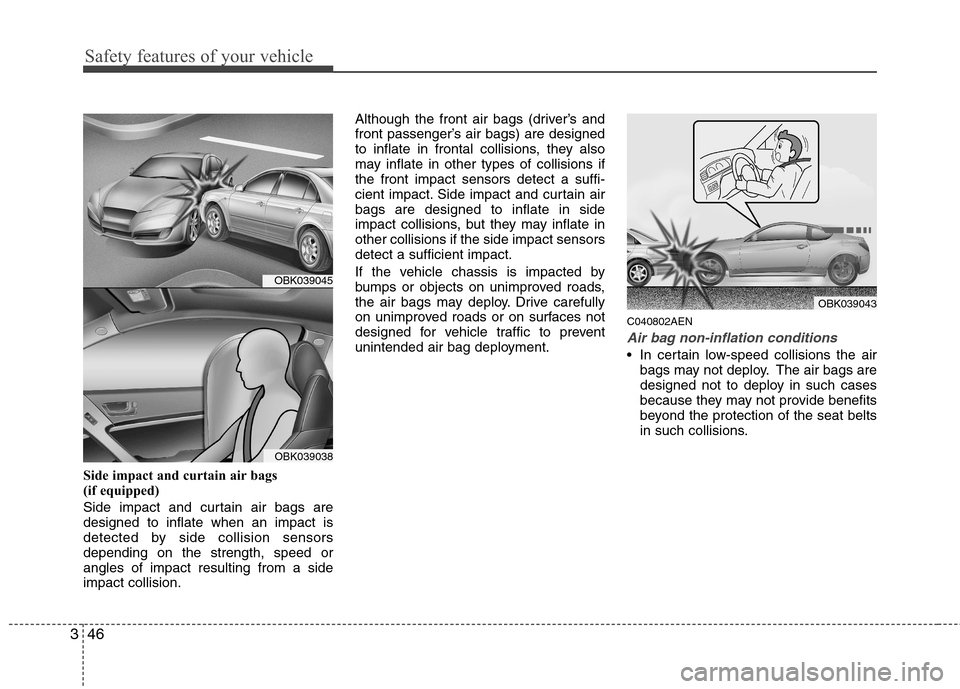 Safety features of your vehicle

OBK039045

OBK039038

Side impact and curtain air bags (if equipped)

Side impact and curtain air bags are designed to inflate when an impact is detected by side collision sensors depending on the strength, speed or angles of impact resulting from a side impact collision.

Although the front air bags (driver's and front passenger's air bags) are designed to inflate in frontal collisions, they also may inflate in other types of collisions if the front impact sensors detect a sufficient impact. Side impact and curtain air bags are designed to inflate in side impact collisions, but they may inflate in other collisions if the side impact sensors detect a sufficient impact.

If the vehicle chassis is impacted by bumps or objects on unimproved roads, the air bags may deploy. Drive carefully on unimproved roads or on surfaces not designed for vehicle traffic to prevent unintended air bag deployment.

OBK039043

C040802AEN

Air bag non-inflation conditions

• In certain low-speed collisions the air bags may not deploy. The air bags are designed not to deploy in such cases because they may not provide benefits beyond the protection of the seat belts in such collisions.

3 46

carmanualsonline.info