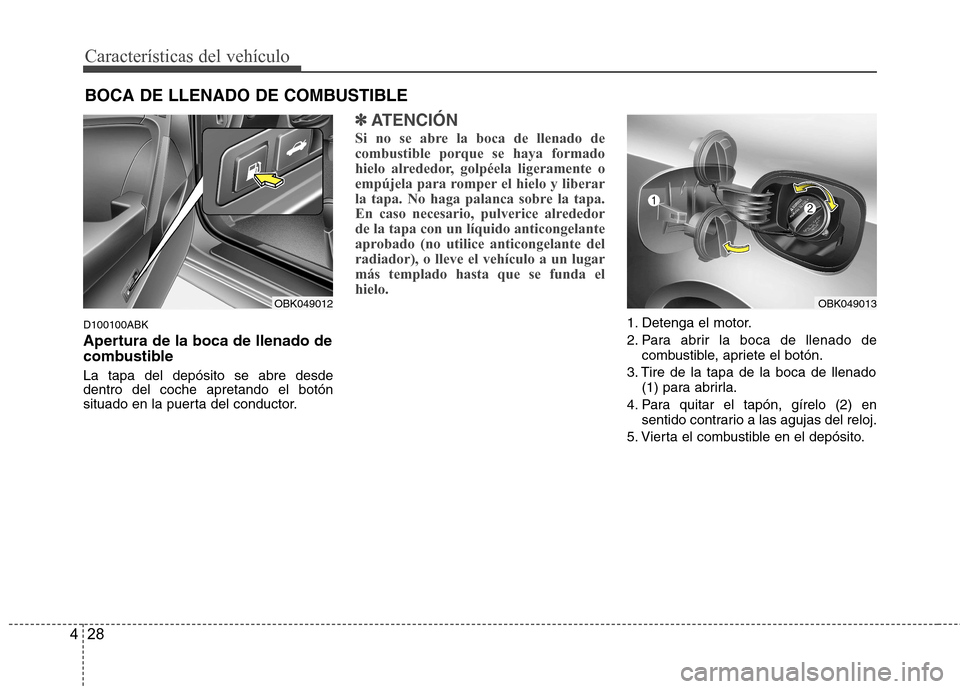 Características del vehículo

BOCA DE LLENADO DE COMBUSTIBLE

OBK049012

D100100ABK

Apertura de la boca de llenado de combustible

La tapa del depósito se abre desde dentro del coche apretando el botón situado en la puerta del conductor.

✽ ATENCIÓN

Si no se abre la boca de llenado de combustible porque se haya formado hielo alrededor, golpéela ligeramente o empújela para romper el hielo y liberar la tapa. No haga palanca sobre la tapa. En caso necesario, pulverice alrededor de la tapa con un líquido anticongelante aprobado (no utilice anticongelante del radiador), o lleve el vehículo a un lugar más templado hasta que se funda el hielo.

1

2

OBK049013

1. Detenga el motor.
2. Para abrir la boca de llenado de combustible, apriete el botón.
3. Tire de la tapa de la boca de llenado (1) para abrirla.
4. Para quitar el tapón, gírelo (2) en sentido contrario a las agujas del reloj.
5. Vierta el combustible en el depósito.

4 28

carmanualsonline.info