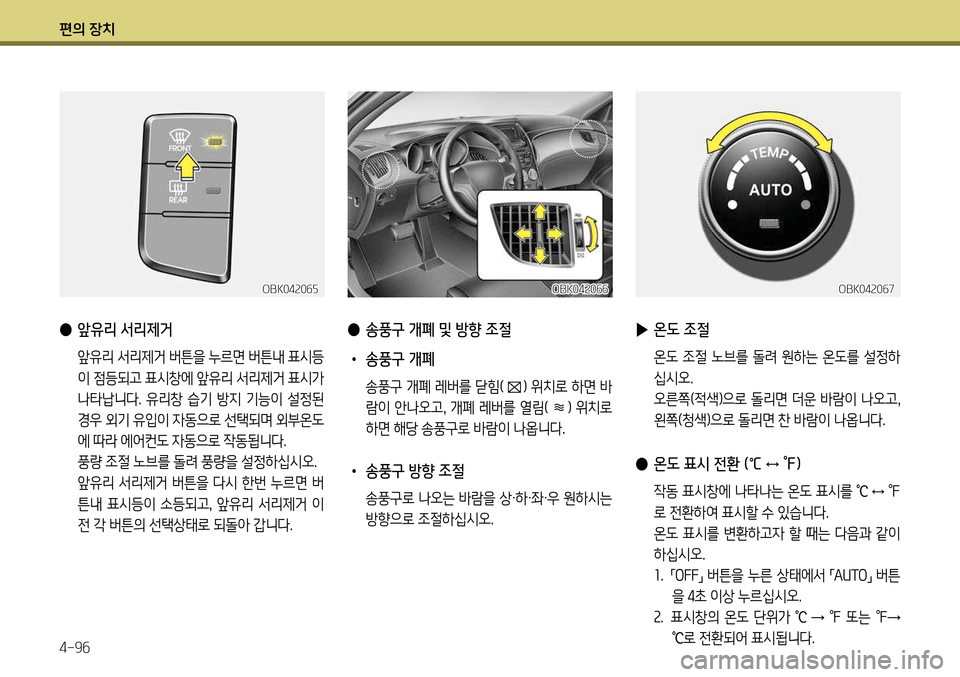 편의 장치

FRONT
REAR
OBK042065

● 앞유리 서리제거

앞유리 서리제거 버튼을 누르면 버튼내 표시등이 점등되고 표시창에 앞유리 서리제거 표시가 나타납니다. 유리창 습기 방지 기능이 설정된 경우 외기 유입이 자동으로 선택되며 외부온도에 따라 에어컨도 자동으로 작동됩니다.
풍량 조절 노브를 돌려 풍량을 설정하십시오.
앞유리 서리제거 버튼을 다시 한번 누르면 버튼내 표시등이 소등되고, 앞유리 서리제거 이전 각 버튼의 선택상태로 되돌아 갑니다.

OBK042066

● 송풍구 개폐 및 방향 조절

• 송풍구 개폐

송풍구 개폐 레버를 닫힘( ⊠ ) 위치로 하면 바람이 안나오고, 개폐 레버를 열림( ≋ ) 위치로 하면 해당 송풍구로 바람이 나옵니다.

• 송풍구 방향 조절

송풍구로 나오는 바람을 상·하·좌·우 원하시는 방향으로 조절하십시오.

TEMP
AUTO
OBK042067

▶ 온도 조절

온도 조절 노브를 돌려 원하는 온도를 설정하십시오.
오른쪽(적색)으로 돌리면 더운 바람이 나오고, 왼쪽(청색)으로 돌리면 찬 바람이 나옵니다.

● 온도 표시 전환 (℃ ↔ ℉)

작동 표시창에 나타나는 온도 표시를 ℃ ↔ ℉로 전환하여 표시할 수 있습니다.
온도 표시를 변환하고자 할 때는 다음과 같이 하십시오.
1. 「OFF」 버튼을 누른 상태에서 「AUTO」 버튼을 4초 이상 누르십시오.
2. 표시창의 온도 단위가 ℃ → ℉ 또는 ℉→ ℃로 전환되어 표시됩니다.

4-96

carmanualsonline.info