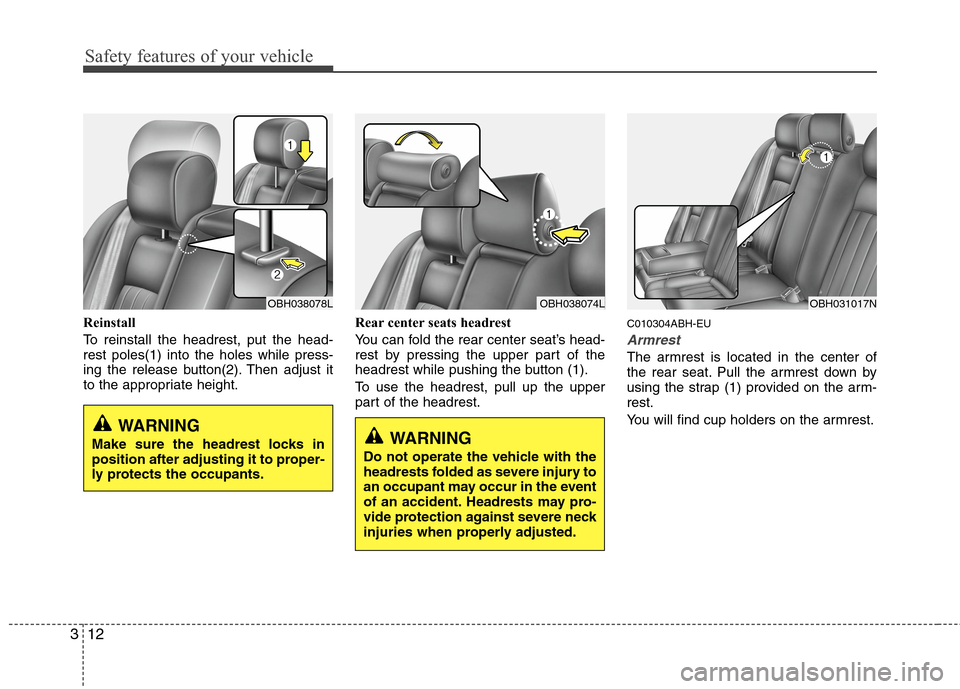 Safety features of your vehicle

1

2

OBH038078L

Reinstall

To reinstall the headrest, put the headrest poles(1) into the holes while pressing the release button(2). Then adjust it to the appropriate height.

WARNING

Make sure the headrest locks in position after adjusting it to properly protects the occupants.

1

OBH038074L

Rear center seats headrest

You can fold the rear center seat's headrest by pressing the upper part of the headrest while pushing the button (1).

To use the headrest, pull up the upper part of the headrest.

WARNING

Do not operate the vehicle with the headrests folded as severe injury to an occupant may occur in the event of an accident. Headrests may provide protection against severe neck injuries when properly adjusted.

1

OBH031017N

C010304ABH-EU

Armrest

The armrest is located in the center of the rear seat. Pull the armrest down by using the strap (1) provided on the armrest.

You will find cup holders on the armrest.

3 12

carmanualsonline.info