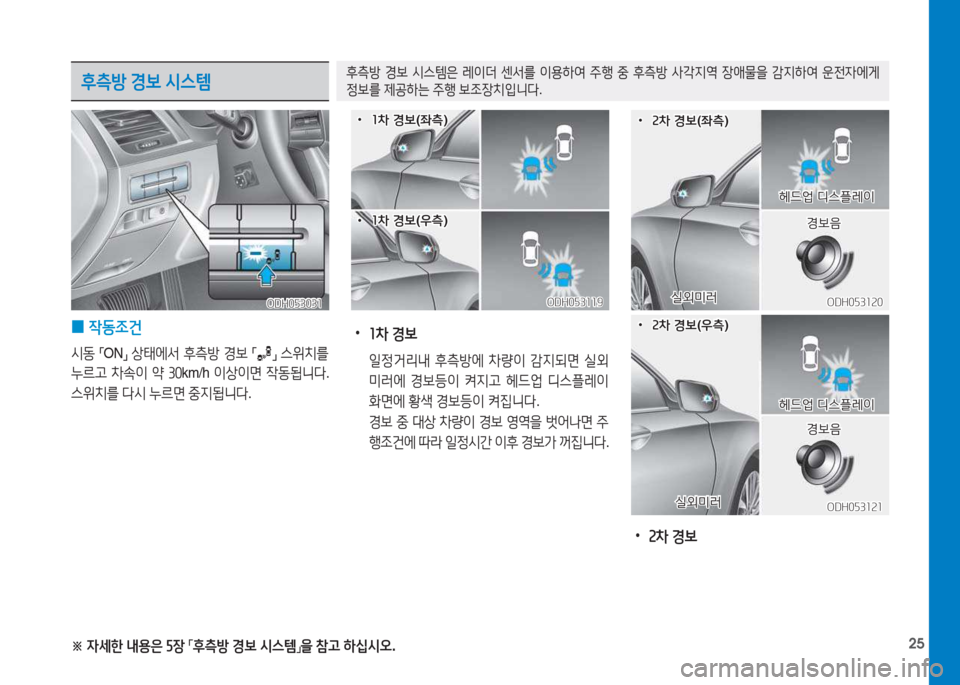 후측방 경보 시스템

후측방 경보 시스템은 레이더 센서를 이용하여 주행 중 후측방 사각지역 장애물을 감지하여 운전자에게 정보를 제공하는 주행 보조장치입니다.

ODH053031

■ 작동조건

시동 「ON」 상태에서 후측방 경보 「 」 스위치를 누르고 차속이 약 30km/h 이상이면 작동됩니다. 스위치를 다시 누르면 중지됩니다.

• 1차 경보(좌측)

• 1차 경보(우측)

ODH053119

• 1차 경보

일정거리내 후측방에 차량이 감지되면 실외 미러에 경보등이 켜지고 헤드업 디스플레이 화면에 황색 경보등이 켜집니다.

경보 중 대상 차량이 경보 영역을 벗어나면 주행조건에 따라 일정시간 이후 경보가 꺼집니다.

• 2차 경보(좌측)

헤드업 디스플레이

경보음

실외미러

ODH053120

• 2차 경보(우측)

헤드업 디스플레이

경보음

실외미러

ODH053121

• 2차 경보

※ 자세한 내용은 5장 「후측방 경보 시스템」을 참고 하십시오.

25

carmanualsonline.info