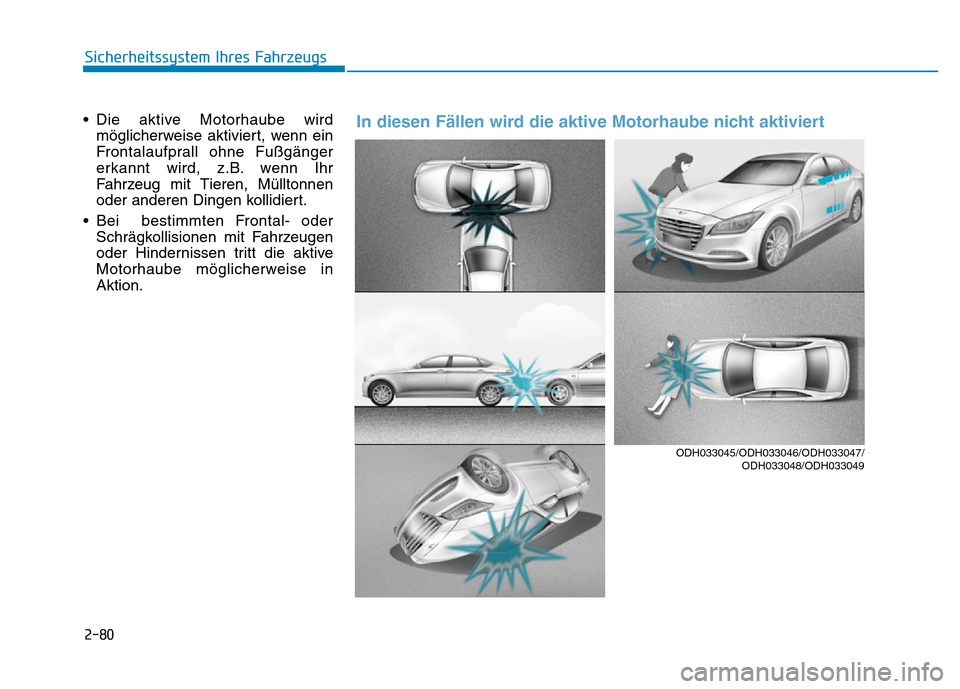 Sicherheitssystem Ihres Fahrzeugs

• Die aktive Motorhaube wird möglicherweise aktiviert, wenn ein Frontalaufprall ohne Fußgänger erkannt wird, z.B. wenn Ihr Fahrzeug mit Tieren, Mülltonnen oder anderen Dingen kollidiert.

• Bei bestimmten Frontal- oder Schrägkollisionen mit Fahrzeugen oder Hindernissen tritt die aktive Motorhaube möglicherweise in Aktion.

In diesen Fällen wird die aktive Motorhaube nicht aktiviert

ODH033045/ODH033046/ODH033047/ ODH033048/ODH033049

2-80

carmanualsonline.info