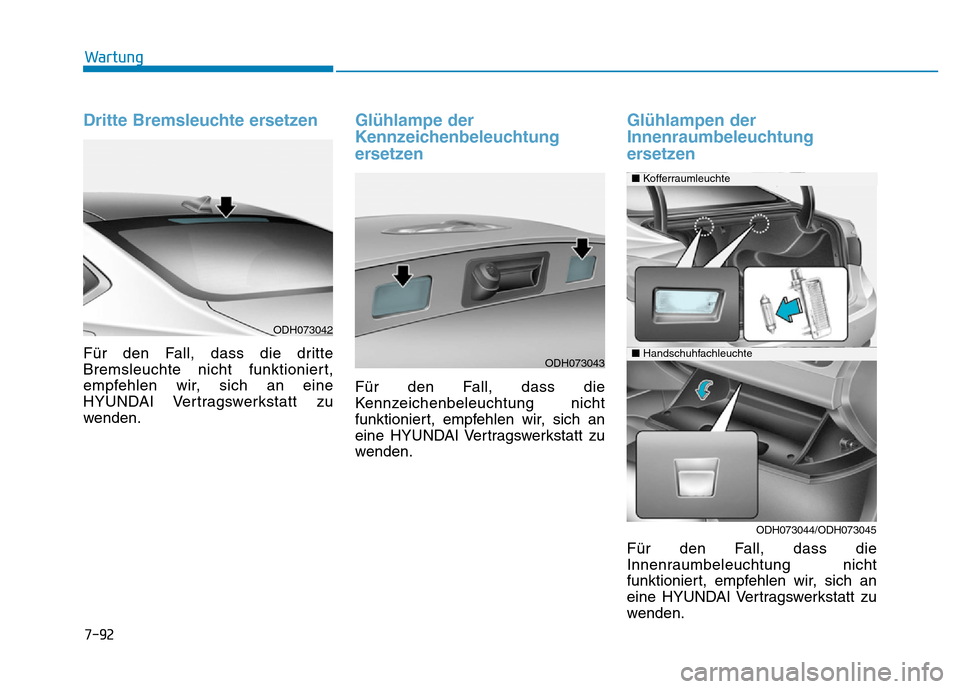 Wartung

Dritte Bremsleuchte ersetzen

ODH073042

Für den Fall, dass die dritte Bremsleuchte nicht funktioniert, empfehlen wir, sich an eine HYUNDAI Vertragswerkstatt zu wenden.

Glühlampe der Kennzeichenbeleuchtung ersetzen

ODH073043

Für den Fall, dass die Kennzeichenbeleuchtung nicht funktioniert, empfehlen wir, sich an eine HYUNDAI Vertragswerkstatt zu wenden.

Glühlampen der Innenraumbeleuchtung ersetzen

■ Kofferraumleuchte

■ Handschuhfachleuchte

ODH073044/ODH073045

Für den Fall, dass die Innenraumbeleuchtung nicht funktioniert, empfehlen wir, sich an eine HYUNDAI Vertragswerkstatt zu wenden.

7-92

carmanualsonline.info