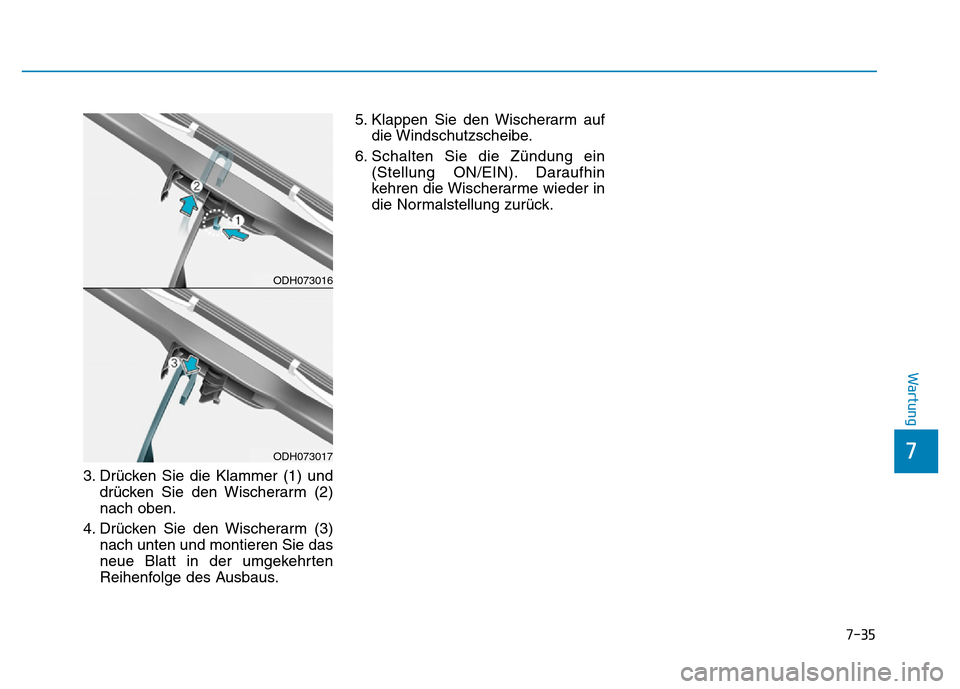 2

1

ODH073016

3

ODH073017

3. Drücken Sie die Klammer (1) und drücken Sie den Wischerarm (2) nach oben.

4. Drücken Sie den Wischerarm (3) nach unten und montieren Sie das neue Blatt in der umgekehrten Reihenfolge des Ausbaus.

5. Klappen Sie den Wischerarm auf die Windschutzscheibe.

6. Schalten Sie die Zündung ein (Stellung ON/EIN). Daraufhin kehren die Wischerarme wieder in die Normalstellung zurück.

Wartung

7

7-35

carmanualsonline.info