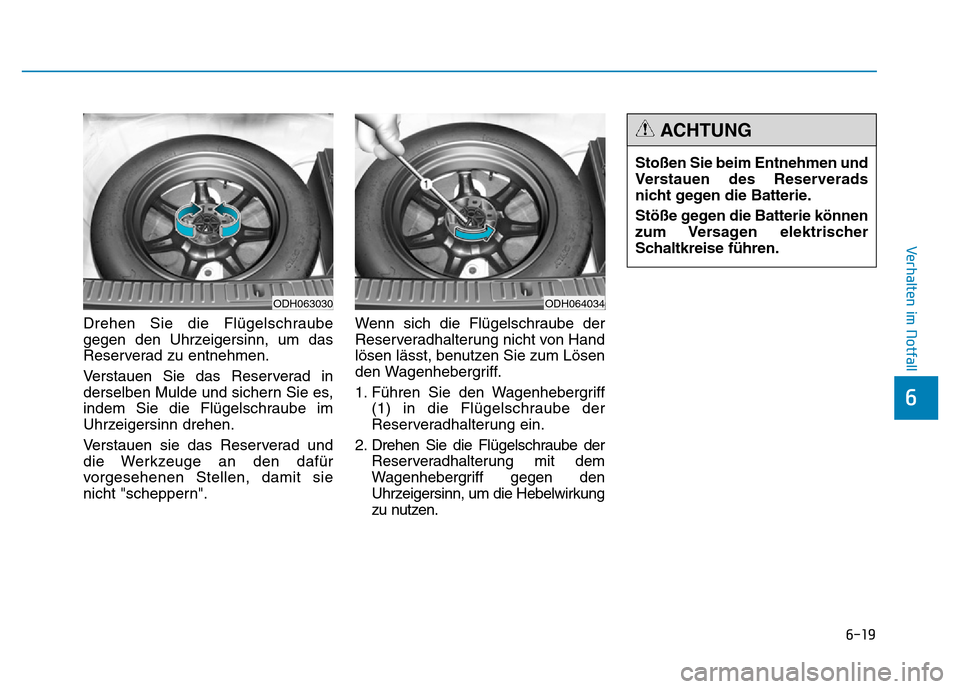 ODH063030

Drehen Sie die Flügelschraube gegen den Uhrzeigersinn, um das Reserverad zu entnehmen.

Verstauen Sie das Reserverad in derselben Mulde und sichern Sie es, indem Sie die Flügelschraube im Uhrzeigersinn drehen.

Verstauen sie das Reserverad und die Werkzeuge an den dafür vorgesehenen Stellen, damit sie nicht "scheppern".

1

ODH064034

Wenn sich die Flügelschraube der Reserveradhalterung nicht von Hand lösen lässt, benutzen Sie zum Lösen den Wagenhebergriff.

1. Führen Sie den Wagenhebergriff (1) in die Flügelschraube der Reserveradhalterung ein.

2. Drehen Sie die Flügelschraube der Reserveradhalterung mit dem Wagenhebergriff gegen den Uhrzeigersinn, um die Hebelwirkung zu nutzen.

ACHTUNG

Stoßen Sie beim Entnehmen und Verstauen des Reserverads nicht gegen die Batterie.

Stöße gegen die Batterie können zum Versagen elektrischer Schaltkreise führen.

Verhalten im Notfall

6

6-19

carmanualsonline.info