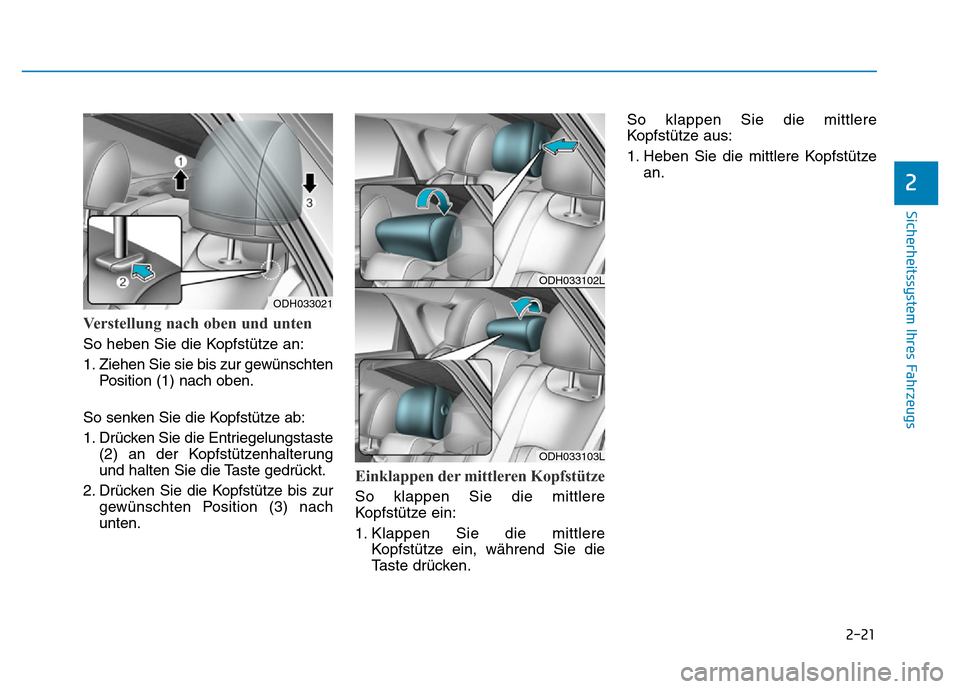 1

3

2

ODH033021

Verstellung nach oben und unten

So heben Sie die Kopfstütze an:

1. Ziehen Sie sie bis zur gewünschten Position (1) nach oben.

So senken Sie die Kopfstütze ab:

1. Drücken Sie die Entriegelungstaste (2) an der Kopfstützenhalterung und halten Sie die Taste gedrückt.

2. Drücken Sie die Kopfstütze bis zur gewünschten Position (3) nach unten.

ODH033102L

ODH033103L

Einklappen der mittleren Kopfstütze

So klappen Sie die mittlere Kopfstütze ein:

1. Klappen Sie die mittlere Kopfstütze ein, während Sie die Taste drücken.

So klappen Sie die mittlere Kopfstütze aus:

1. Heben Sie die mittlere Kopfstütze an.

2

Sicherheitssystem Ihres Fahrzeugs

2-21

carmanualsonline.info