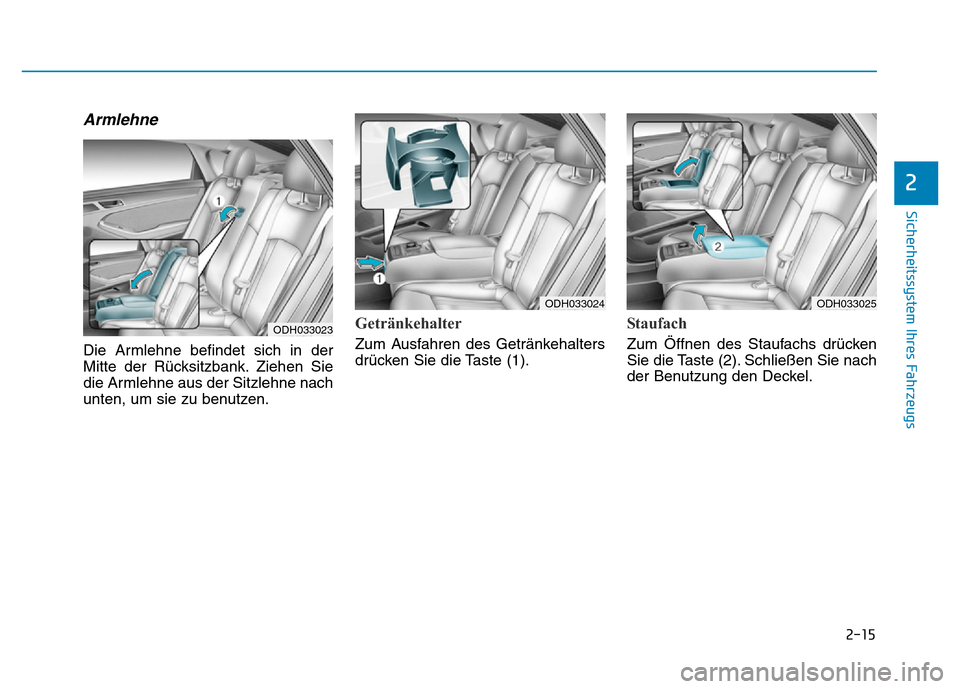 Armlehne

1

ODH033023

Die Armlehne befindet sich in der Mitte der Rücksitzbank. Ziehen Sie die Armlehne aus der Sitzlehne nach unten, um sie zu benutzen.

1

ODH033024

Getränkehalter

Zum Ausfahren des Getränkehalters drücken Sie die Taste (1).

2

ODH033025

Staufach

Zum Öffnen des Staufachs drücken Sie die Taste (2). Schließen Sie nach der Benutzung den Deckel.

2

Sicherheitssystem Ihres Fahrzeugs

2-15

carmanualsonline.info