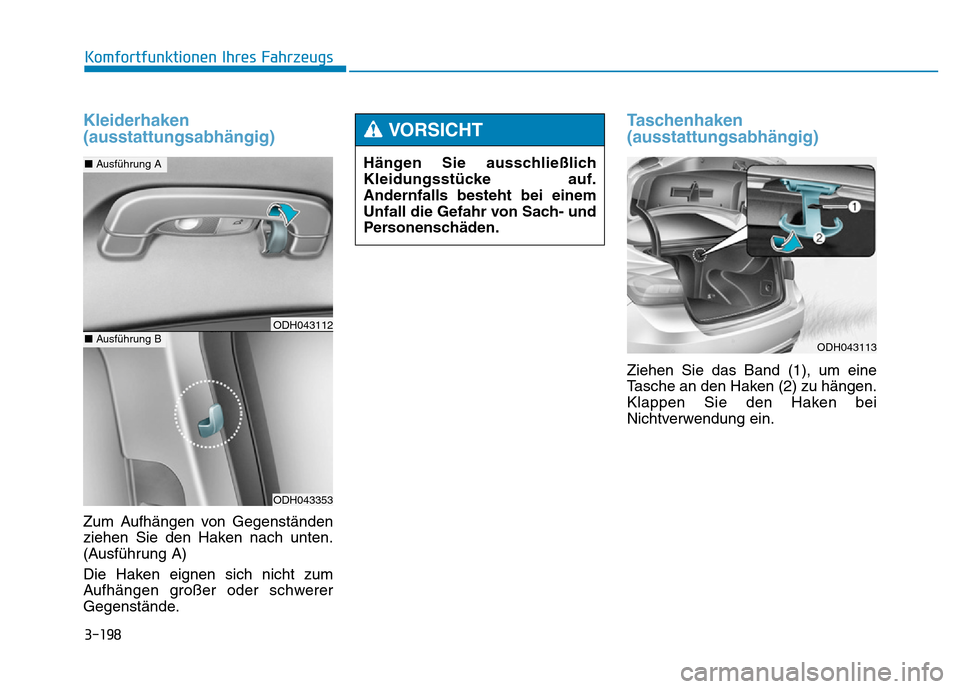 Komfortfunktionen Ihres Fahrzeugs

Kleiderhaken (ausstattungsabhängig)

■ Ausführung A

ODH043112

■ Ausführung B

ODH043353

Zum Aufhängen von Gegenständen ziehen Sie den Haken nach unten. (Ausführung A)

Die Haken eignen sich nicht zum Aufhängen großer oder schwerer Gegenstände.

VORSICHT

Hängen Sie ausschließlich Kleidungsstücke auf. Andernfalls besteht bei einem Unfall die Gefahr von Sach- und Personenschäden.

Taschenhaken (ausstattungsabhängig)

1

2

ODH043113

Ziehen Sie das Band (1), um eine Tasche an den Haken (2) zu hängen. Klappen Sie den Haken bei Nichtverwendung ein.

3-198

carmanualsonline.info