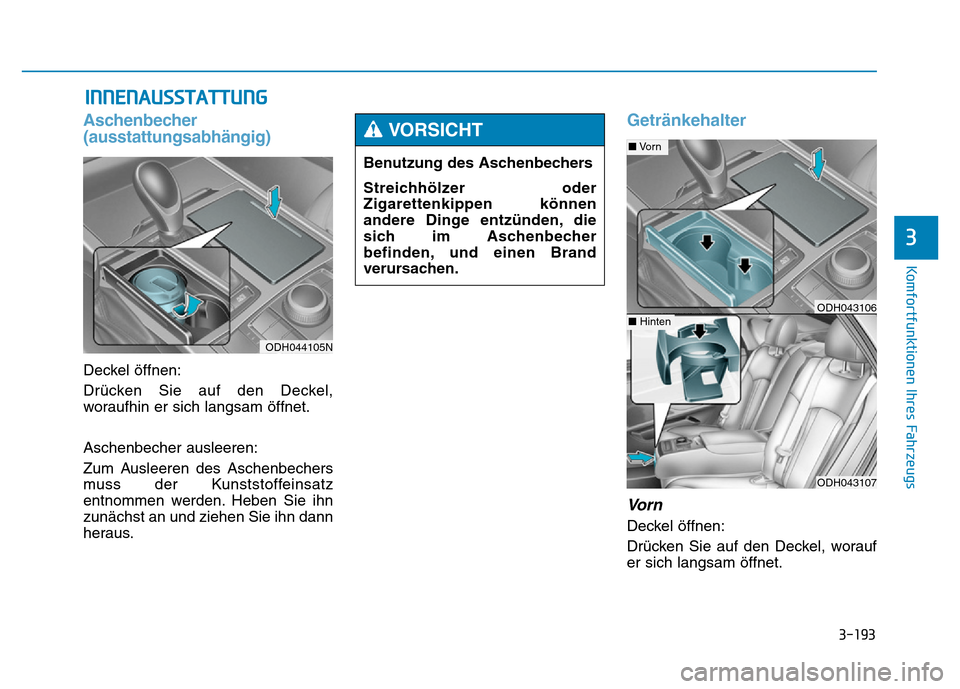 INNENAUSSTATTUNG

Aschenbecher (ausstattungsabhängig)

ODH044105N

Deckel öffnen:

Drücken Sie auf den Deckel, woraufhin er sich langsam öffnet.

Aschenbecher ausleeren:

Zum Ausleeren des Aschenbechers muss der Kunststoffeinsatz entnommen werden. Heben Sie ihn zunächst an und ziehen Sie ihn dann heraus.

VORSICHT

Benutzung des Aschenbechers

Streichhölzer oder Zigarettenkippen können andere Dinge entzünden, die sich im Aschenbecher befinden, und einen Brand verursachen.

Getränkehalter

■ Vorn

ODH043106

■ Hinten

ODH043107

Vorn

Deckel öffnen:

Drücken Sie auf den Deckel, worauf er sich langsam öffnet.

3

Komfortfunktionen Ihres Fahrzeugs

3-193

carmanualsonline.info