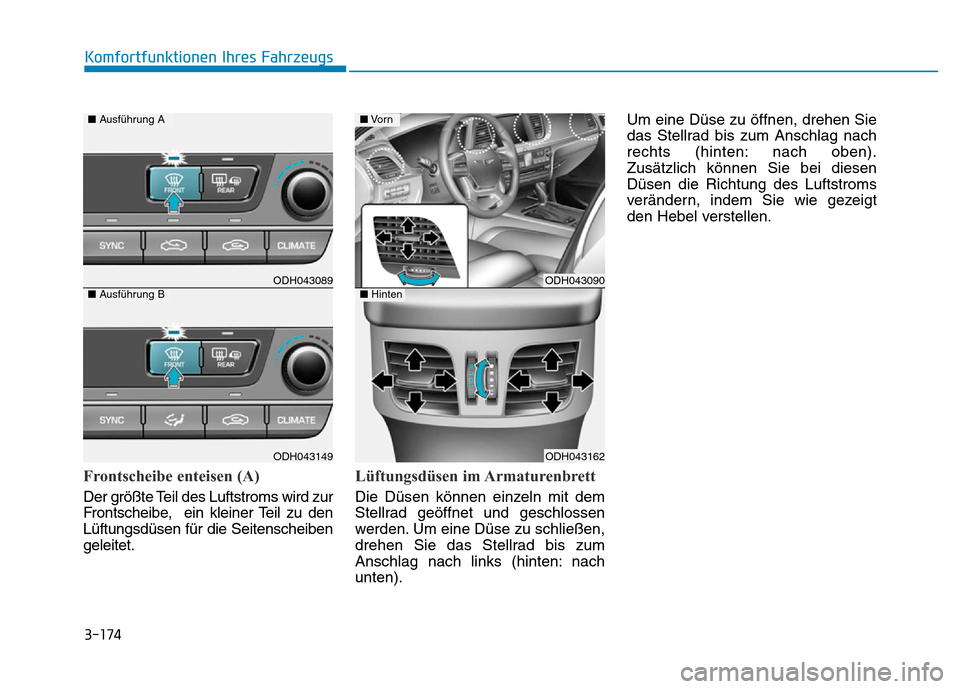 Komfortfunktionen Ihres Fahrzeugs

■ Ausführung A

FRONT REAR

SYNC CLIMATE

ODH043089

■ Ausführung B

FRONT REAR

SYNC CLIMATE

ODH043149

Frontscheibe enteisen (A)

Der größte Teil des Luftstroms wird zur Frontscheibe, ein kleiner Teil zu den Lüftungsdüsen für die Seitenscheiben geleitet.

■ Vorn

ODH043090

■ Hinten

ODH043162

Lüftungsdüsen im Armaturenbrett

Die Düsen können einzeln mit dem Stellrad geöffnet und geschlossen werden. Um eine Düse zu schließen, drehen Sie das Stellrad bis zum Anschlag nach links (hinten: nach unten).

Um eine Düse zu öffnen, drehen Sie das Stellrad bis zum Anschlag nach rechts (hinten: nach oben). Zusätzlich können Sie bei diesen Düsen die Richtung des Luftstroms verändern, indem Sie wie gezeigt den Hebel verstellen.

3-174

carmanualsonline.info